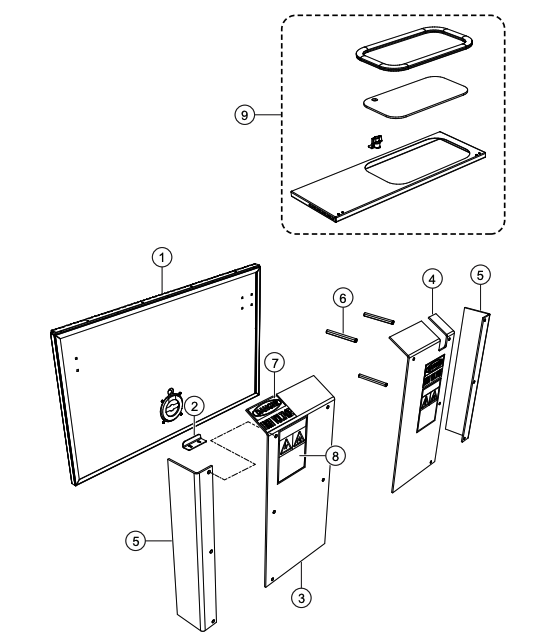 9
1
4
5
6
7
2
8
5
3