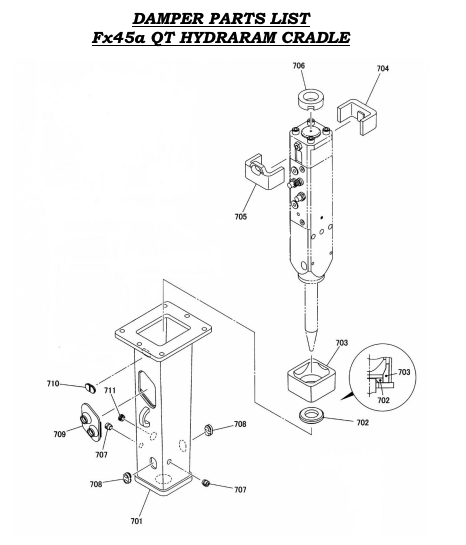 DAMPER PARTS LIST
Fx45a QT HYDRARAM CRADLE

706
704
705
703
703
702
702
710
711
709
707
708
708
707
701