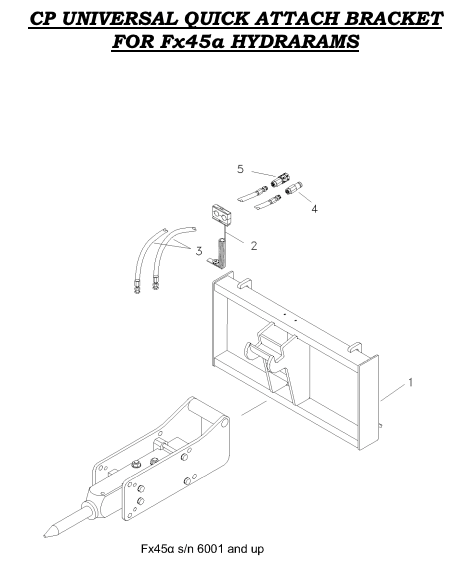 CP UNIVERSAL QUICK ATTACH BRACKET FOR Fx45α HYDRARAMS

5

4

2

3

1

Fx45α s/n 6001 and up