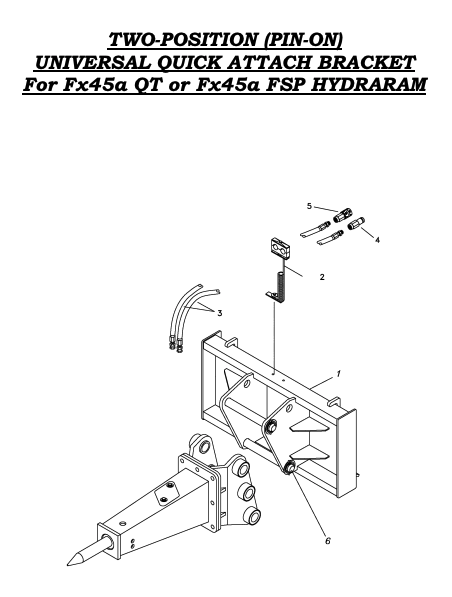 TWO-POSITION (PIN-ON)
UNIVERSAL QUICK ATTACH BRACKET
For Fx45a QT or Fx45a FSP HYDRARAM

5
4
2
3
1
6