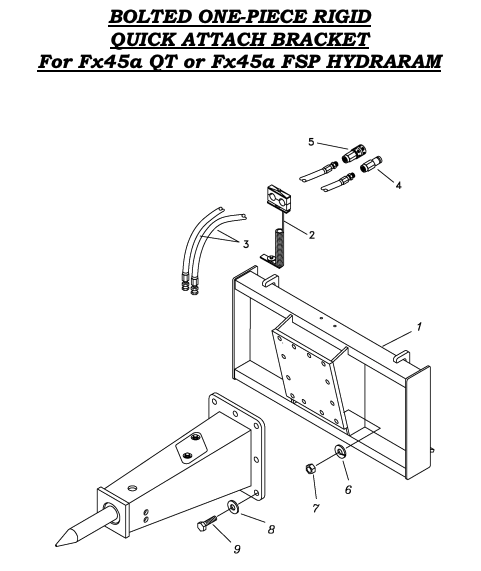 BOLTED ONE-PIECE RIGID
QUICK ATTACH BRACKET
For Fx45a QT or Fx45a FSP HYDRARAM

5
4
2
3
1
6
7
8
9