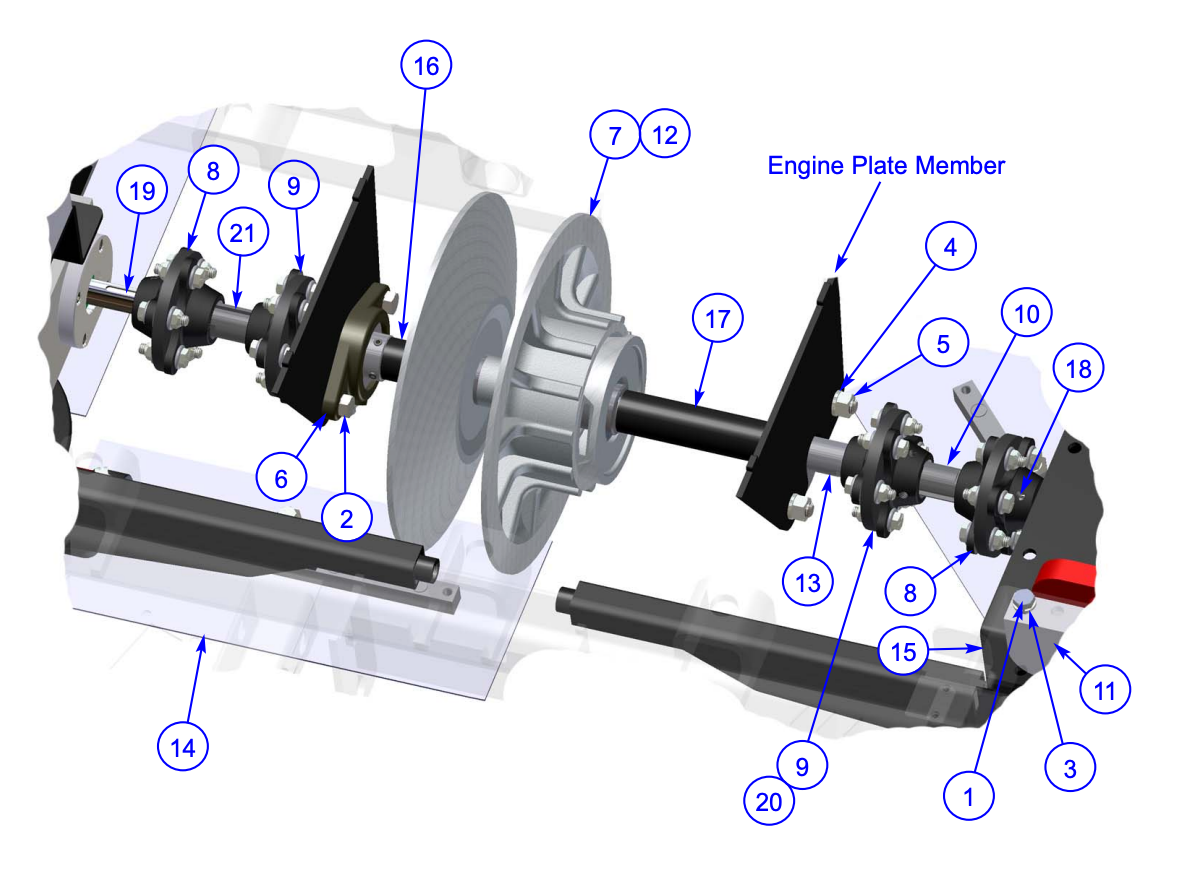 16
7
12
Engine Plate Member
19
8
9
21
4
17
10
5
18
6
2
13
8
15
11
14
9
20
1
3