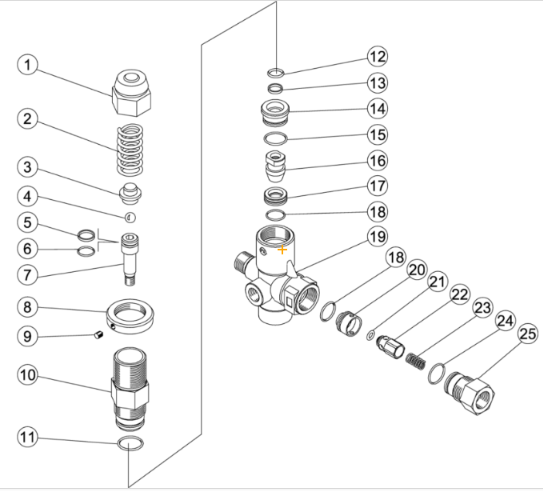 1
2
3
4
5
6
7
8
9
10
11
12
13
14
15
16
17
18
19
18
20
21
22
23
24
25