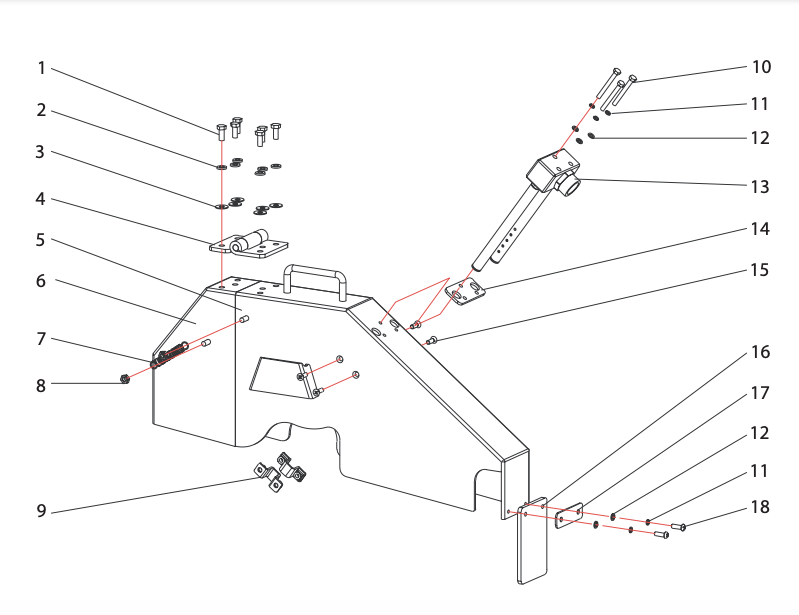 1
2
3
4
5
6
7
8
9
10
11
12
13
14
15
16
17
12
11
18