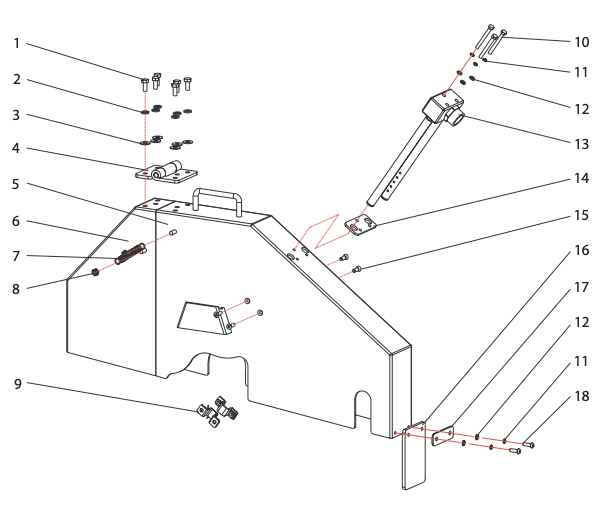 1
2
3
4
5
6
7
8
9
10
11
12
13
14
15
16
17
12
11
18