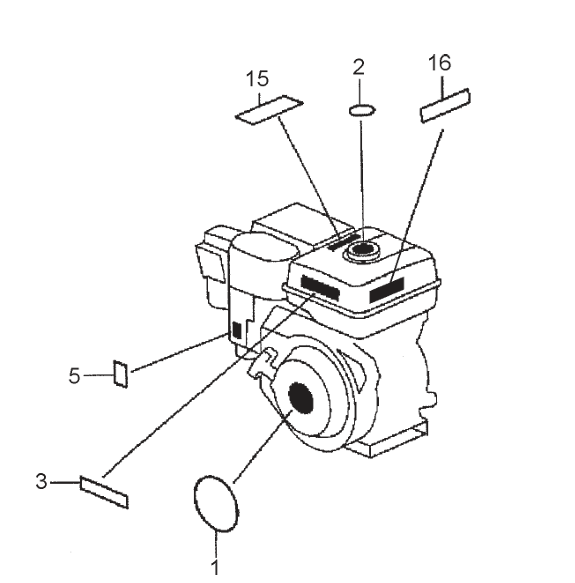 15
2
16
5
3
1