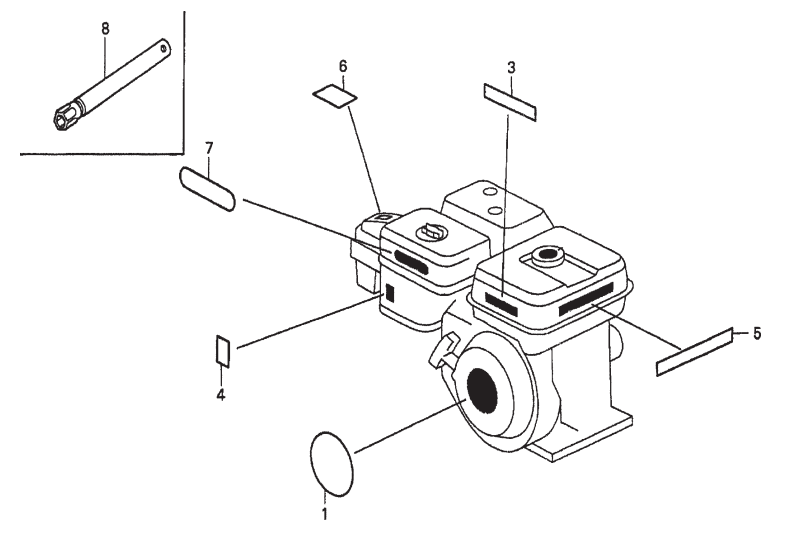 8
6
3
7
5
4
1