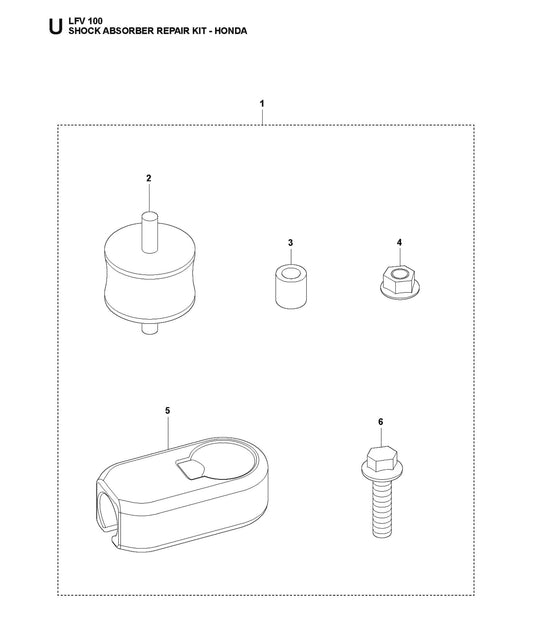 U LFV 100
SHOCK ABSORBER REPAIR KIT - HONDA

1

2

3

4

5

6