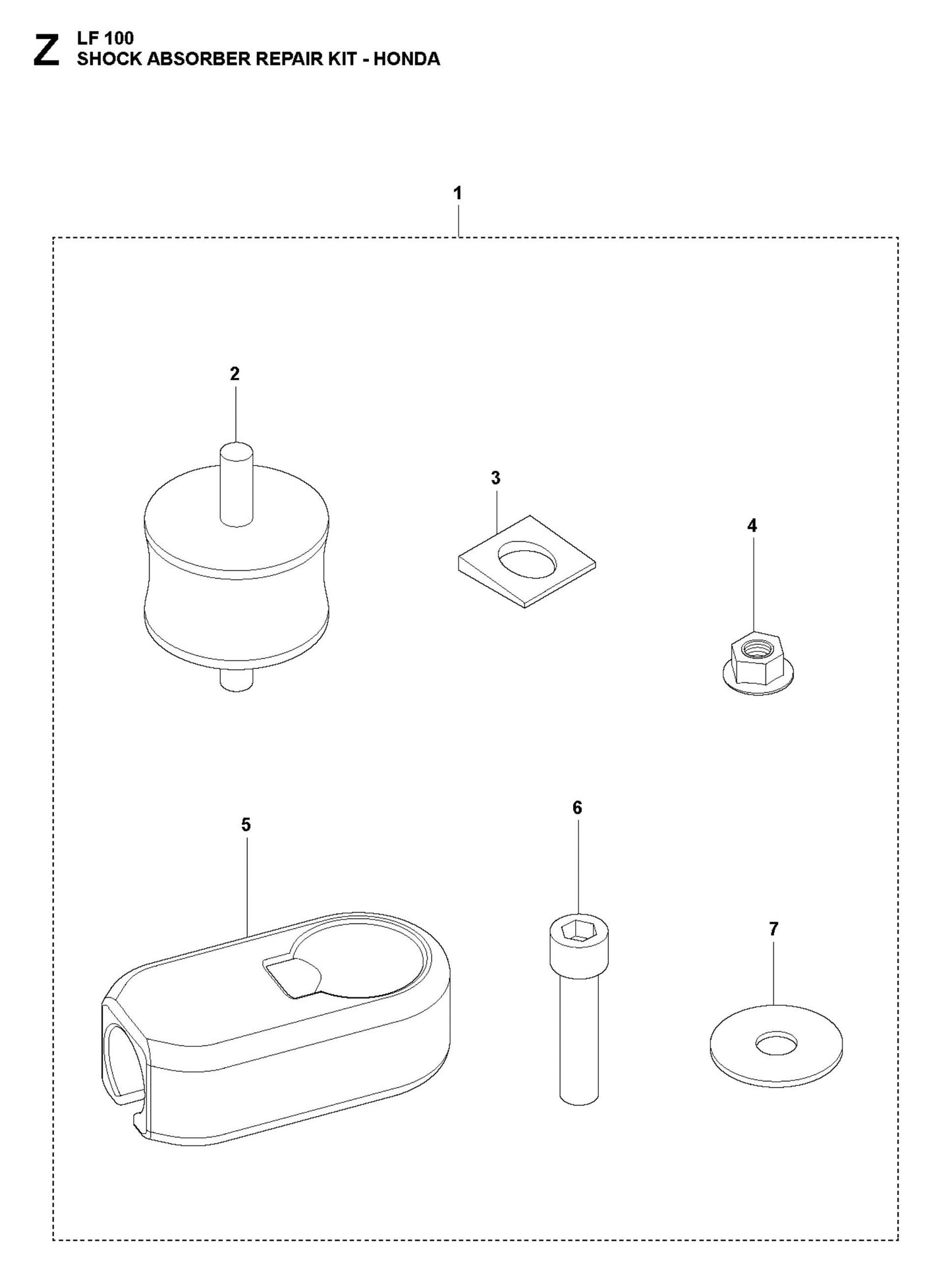 Z LF 100
SHOCK ABSORBER REPAIR KIT - HONDA

1

2

3

4

5

6

7