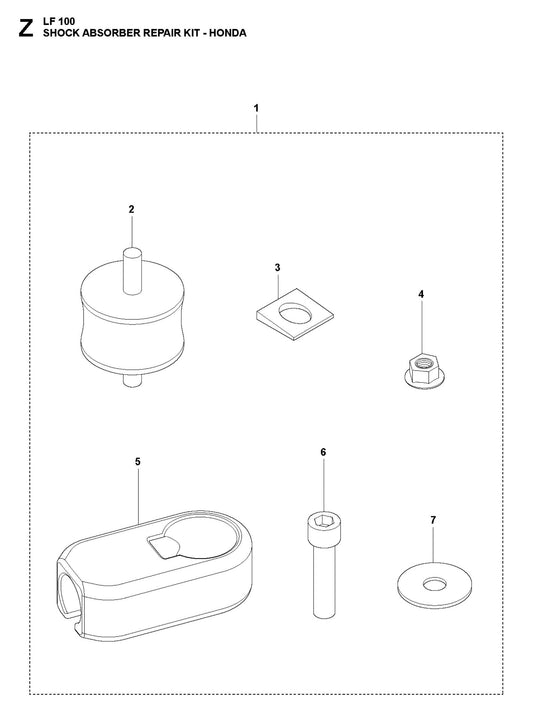 Z LF 100
SHOCK ABSORBER REPAIR KIT - HONDA

1

2

3

4

5

6

7