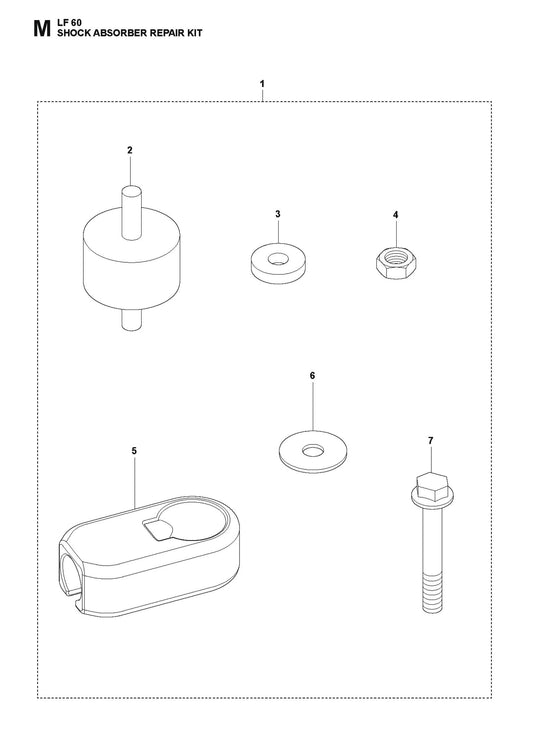 M LF 60
SHOCK ABSORBER REPAIR KIT

1

2

3

4

6

5

7