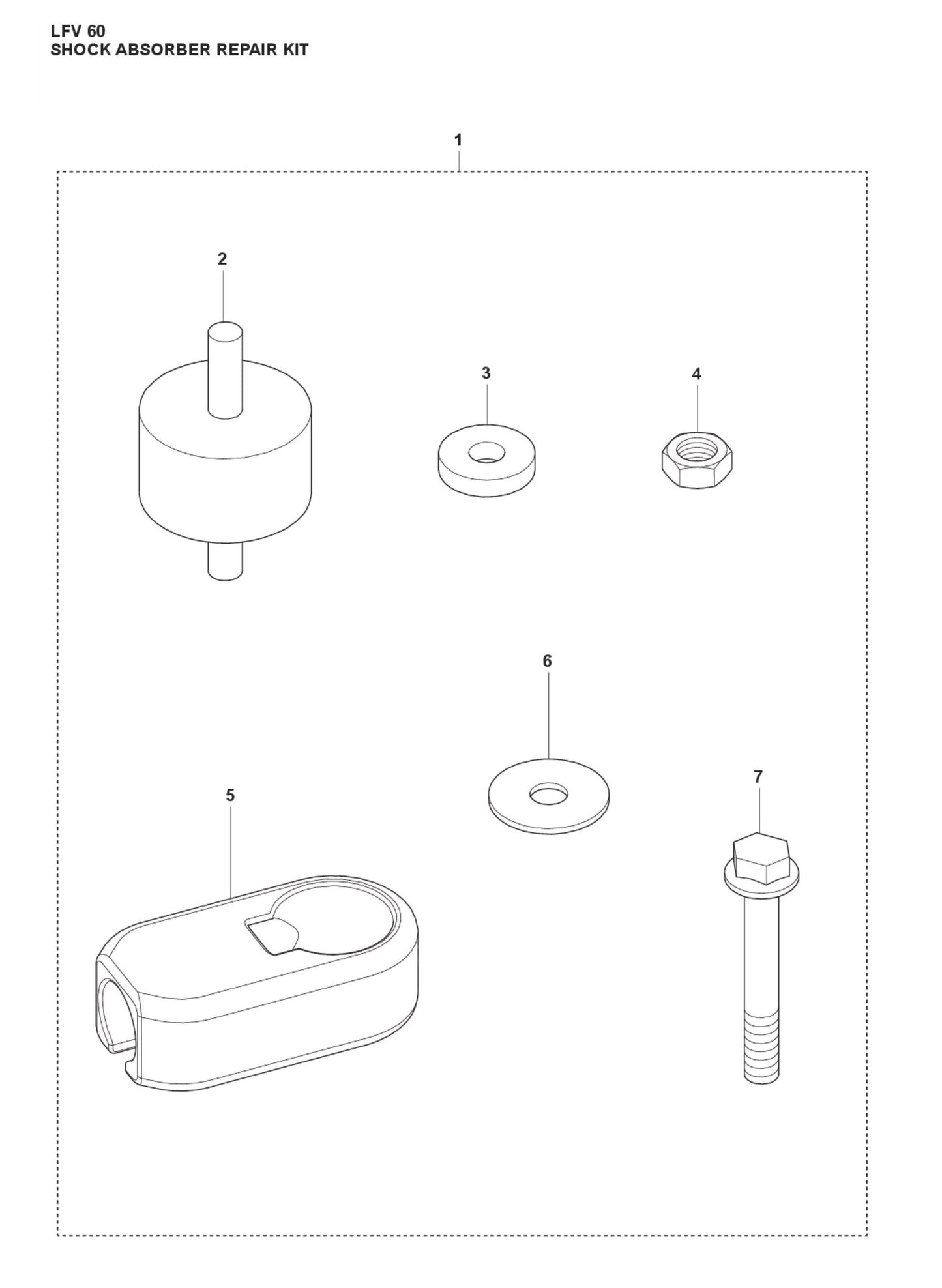 LFV 60
SHOCK ABSORBER REPAIR KIT

1

2

3

4

6

5

7