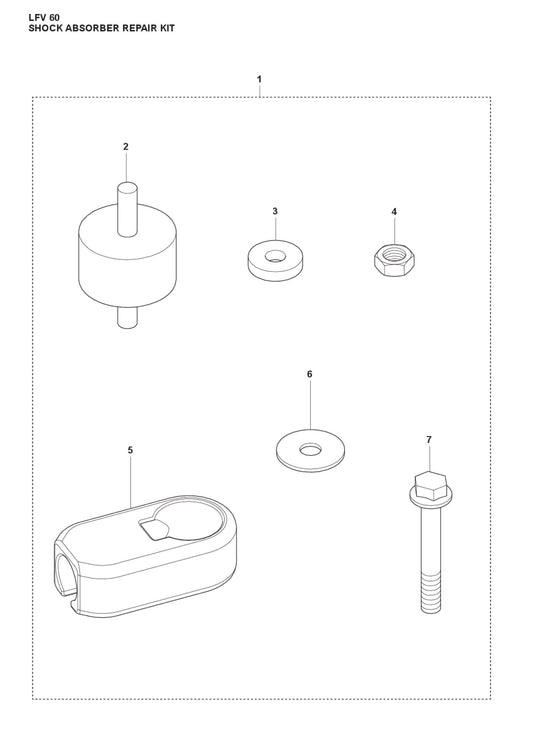 LFV 60
SHOCK ABSORBER REPAIR KIT

1

2

3

4

6

5

7