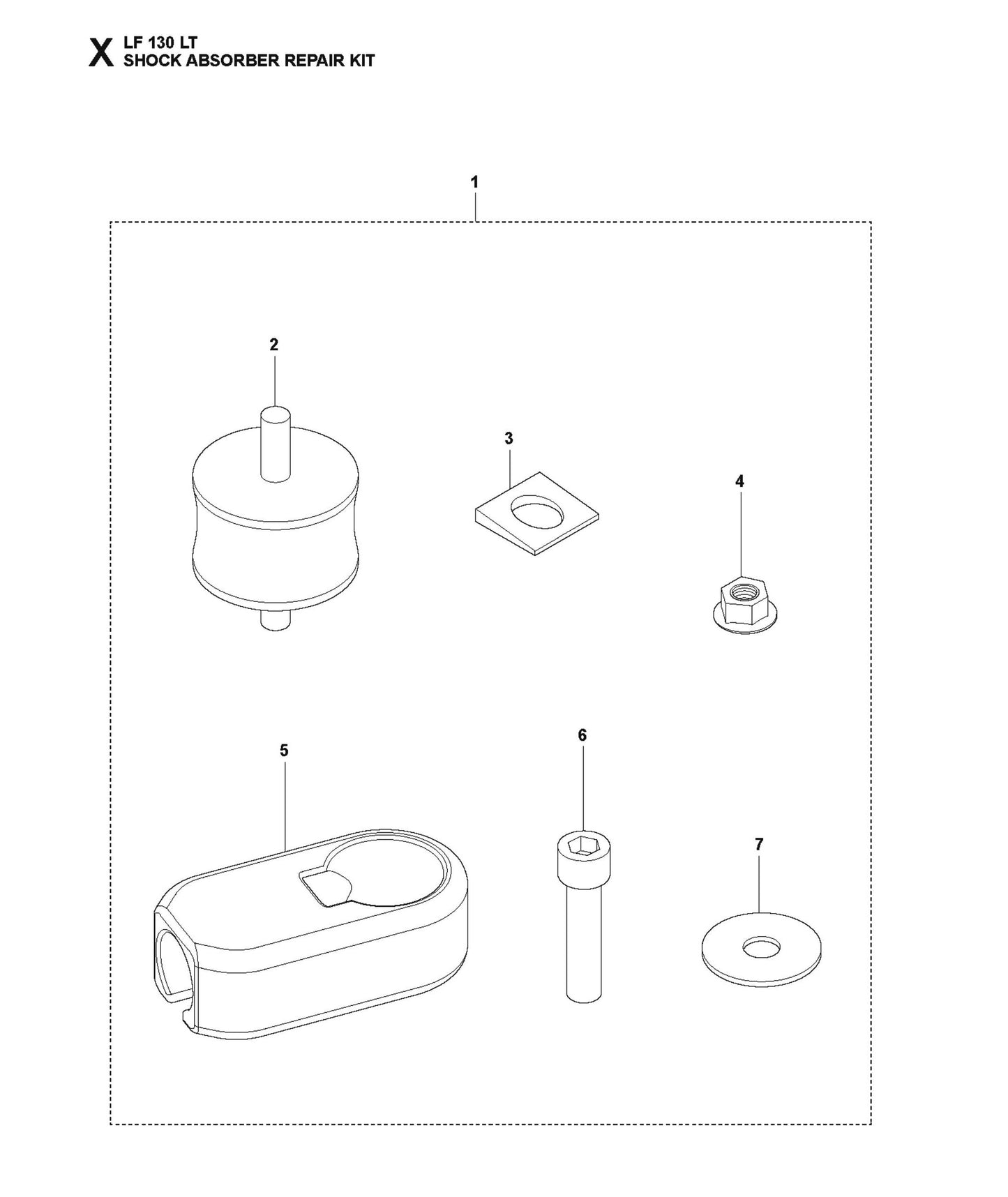 X LF 130 LT
SHOCK ABSORBER REPAIR KIT

1

2

3

4

5

6

7