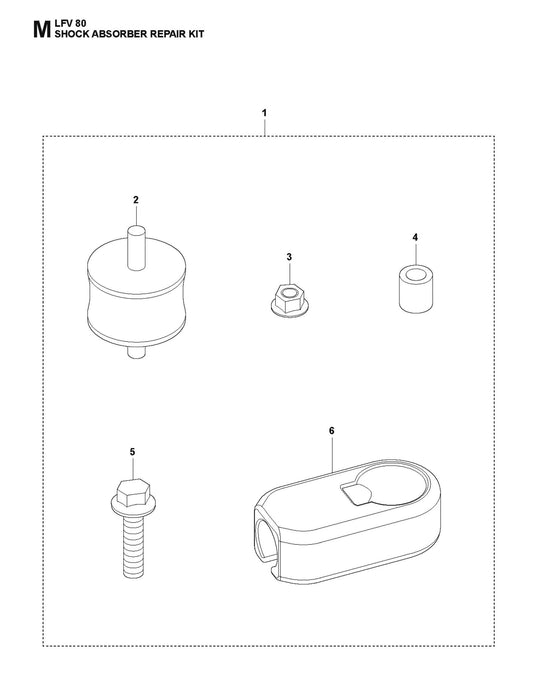 M LFV 80
SHOCK ABSORBER REPAIR KIT

1

2

3

4

5

6