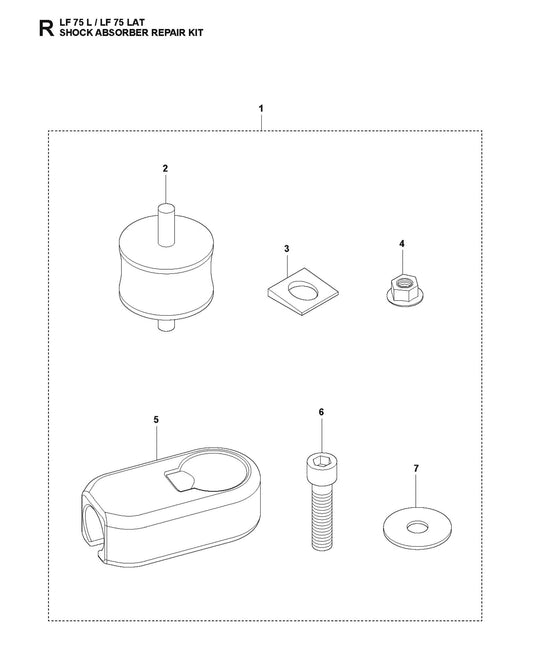 R LF 75 L / LF 75 LAT
SHOCK ABSORBER REPAIR KIT

1

2

3

4

5

6

7