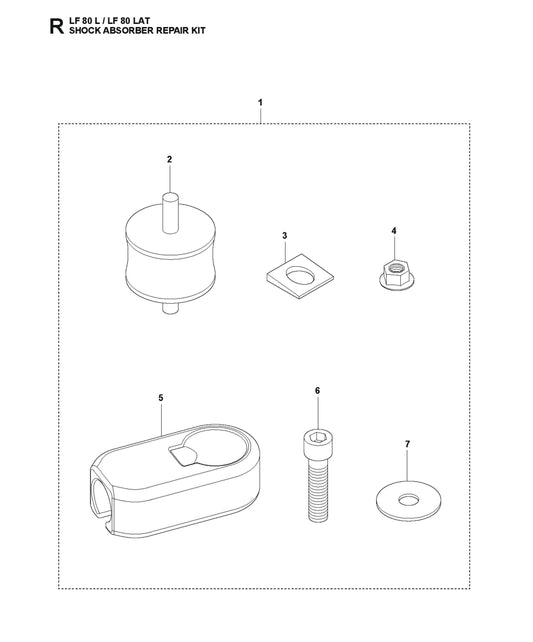 R LF 80 L / LF 80 LAT
SHOCK ABSORBER REPAIR KIT

1

2

3

4

5

6

7