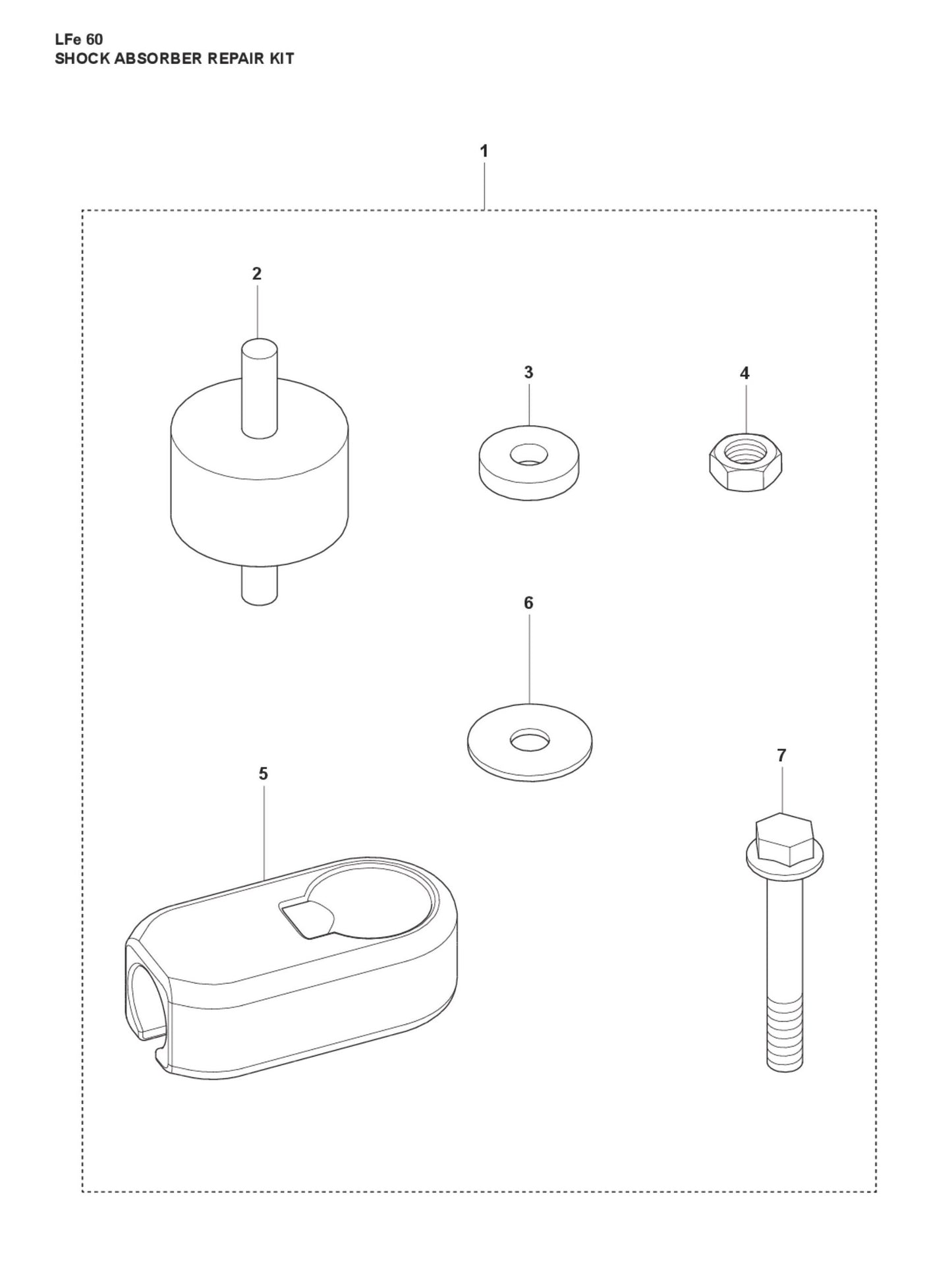 LFe 60
SHOCK ABSORBER REPAIR KIT

1

2

3

4

6

5

7