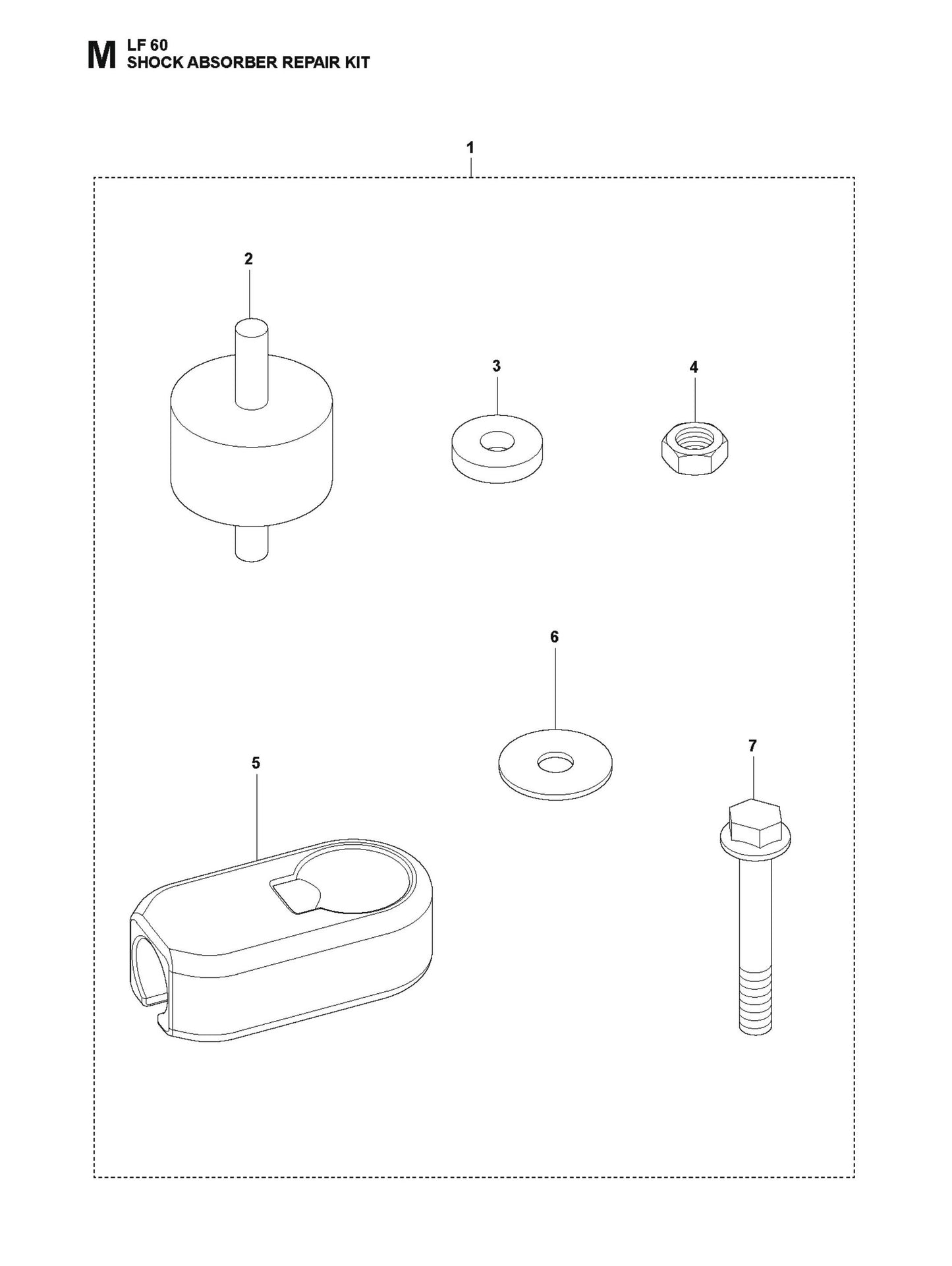 M LF 60
SHOCK ABSORBER REPAIR KIT

1

2

3

4

6

5

7