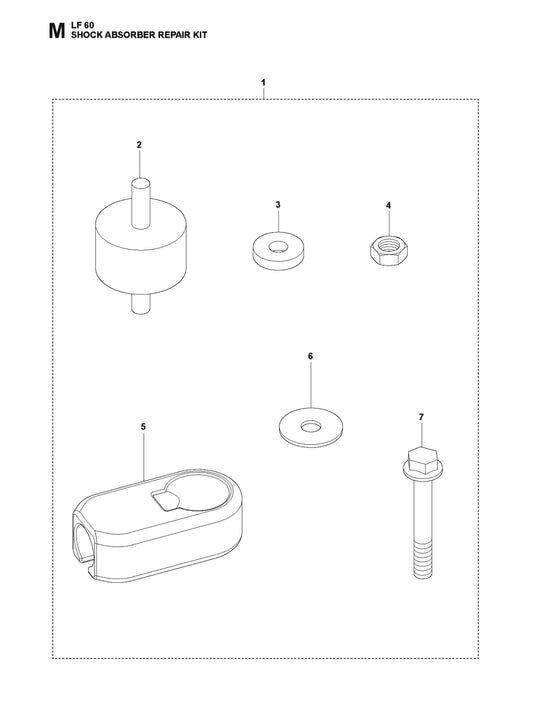 M LF 60
SHOCK ABSORBER REPAIR KIT

1

2

3

4

6

5

7