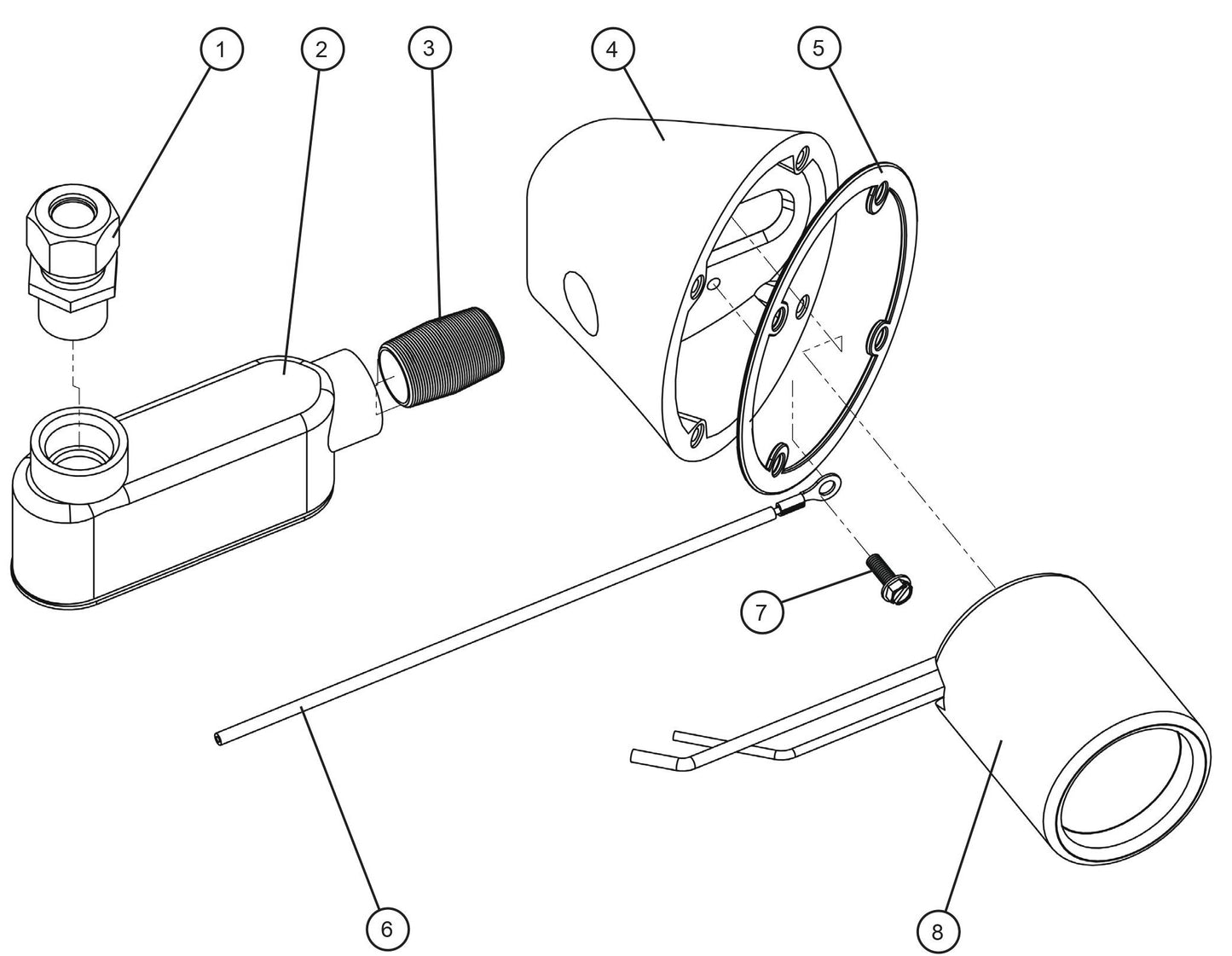 1
2
3
4
5
7
6
8