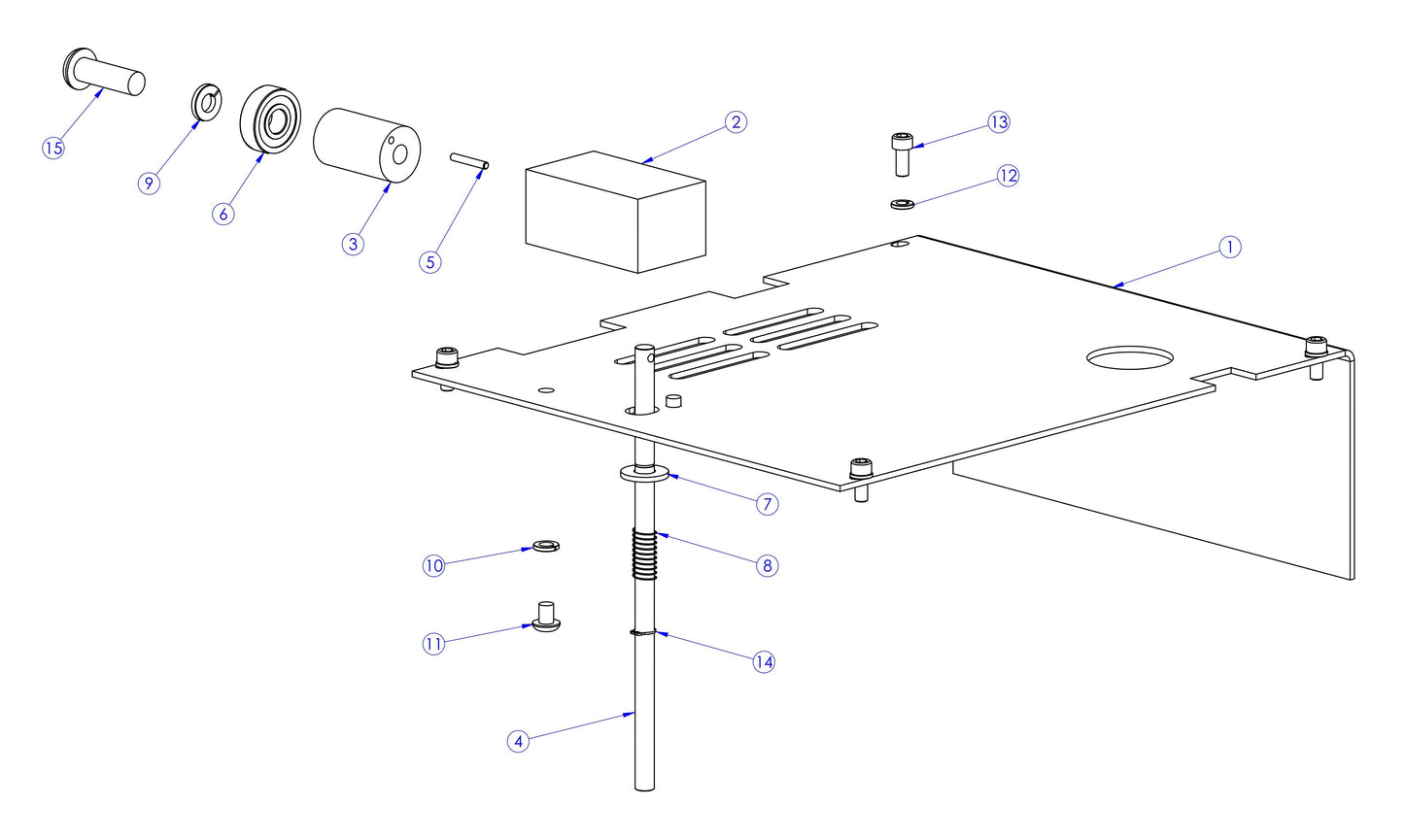 15
9
6
3
5
2
13
12
1
7
10
8
11
14
4