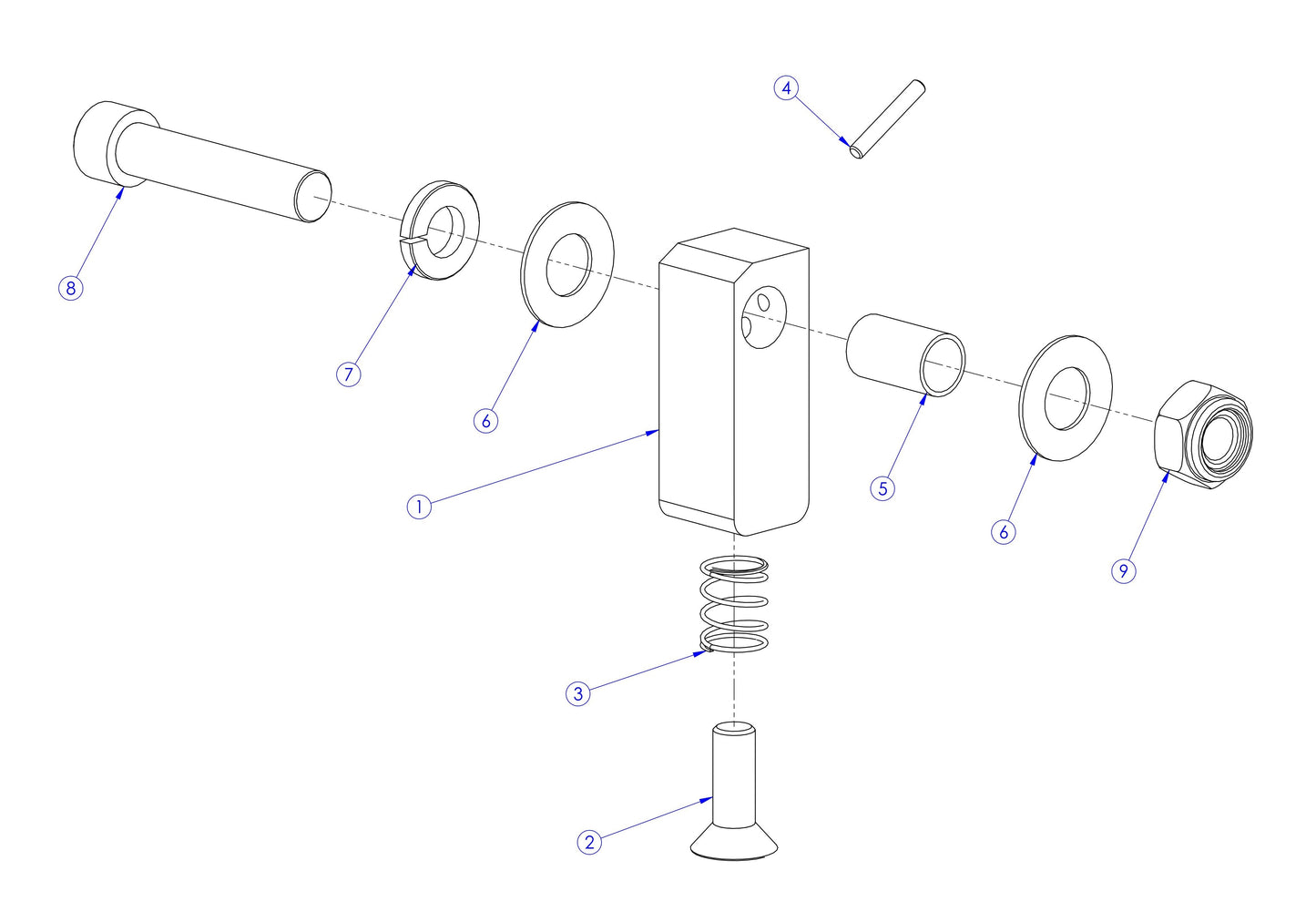 4
8
7
6
1
5
6
9
3
2