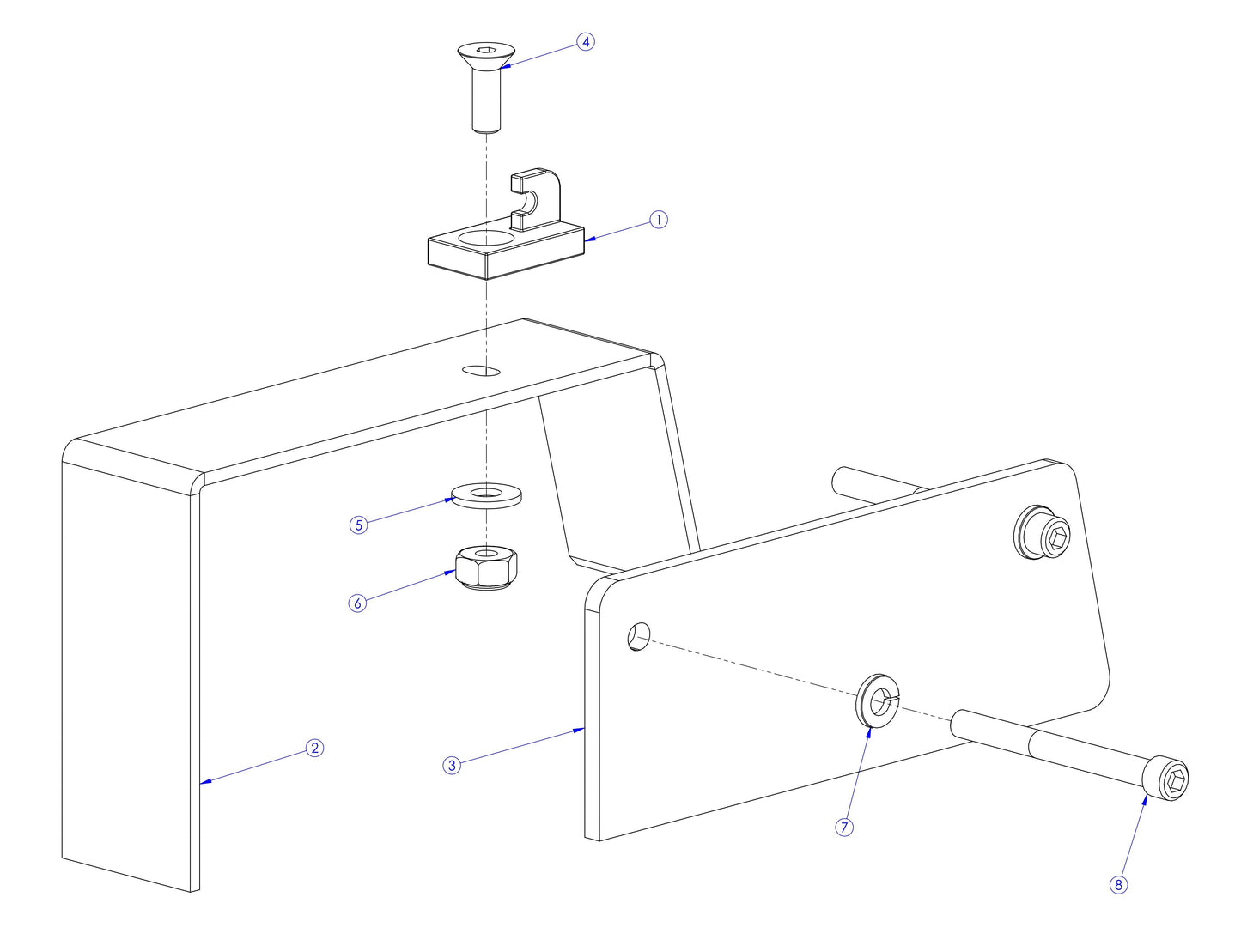 4
1
5
6
2
3
7
8