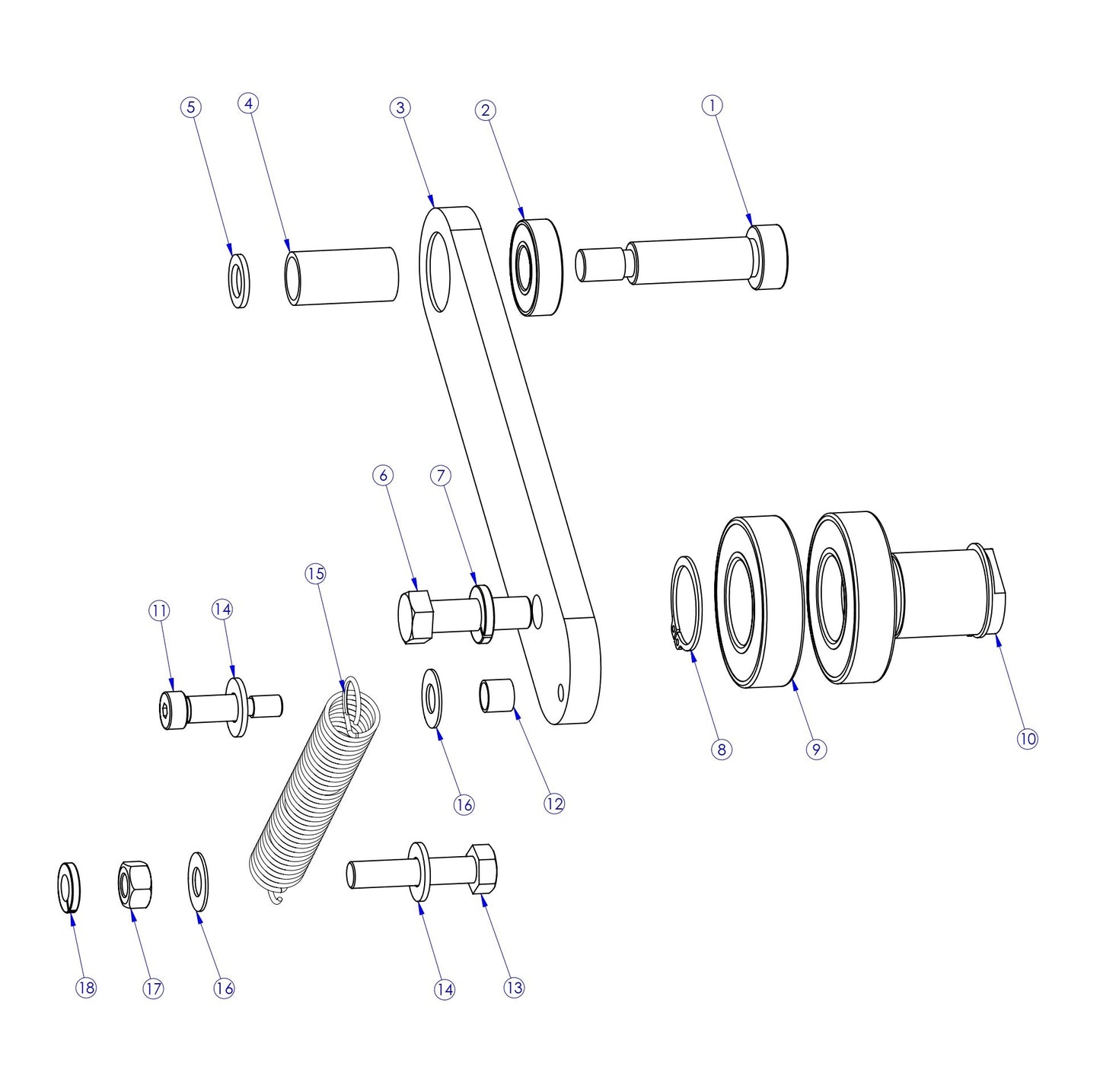 5
4
3
2
1
6
7
15
11
14
8
9
10
16
12
18
17
16
14
13