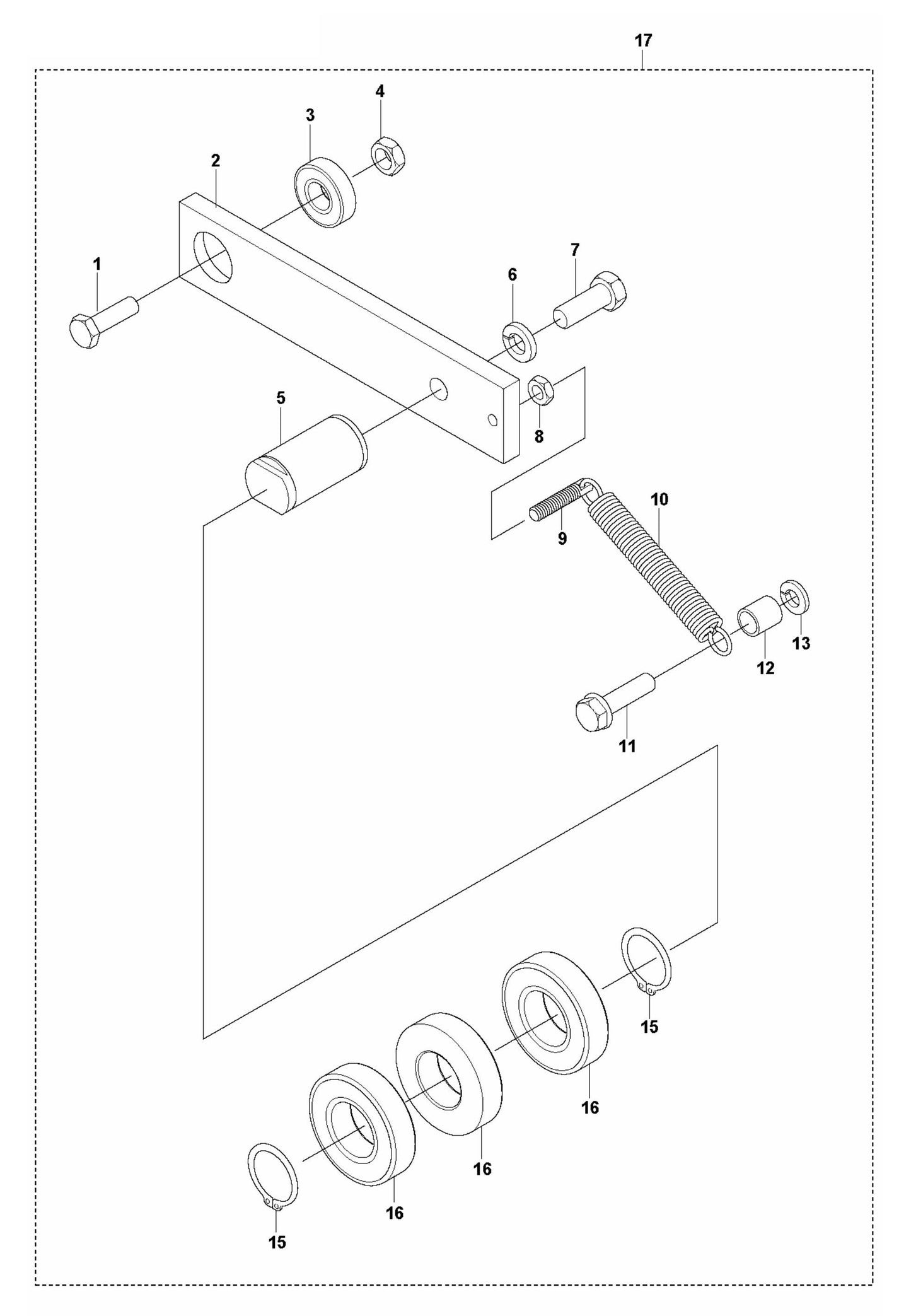 17

4

3

2

1

7

6

5

8

10

9

13

12

11

15

16

16

16

15