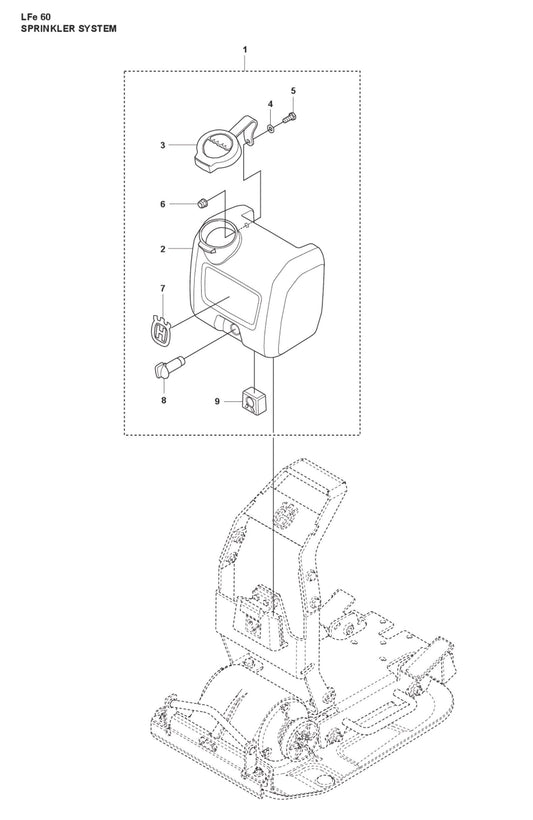 LFe 60
SPRINKLER SYSTEM

1
5
4
3
6
2
7
8
9