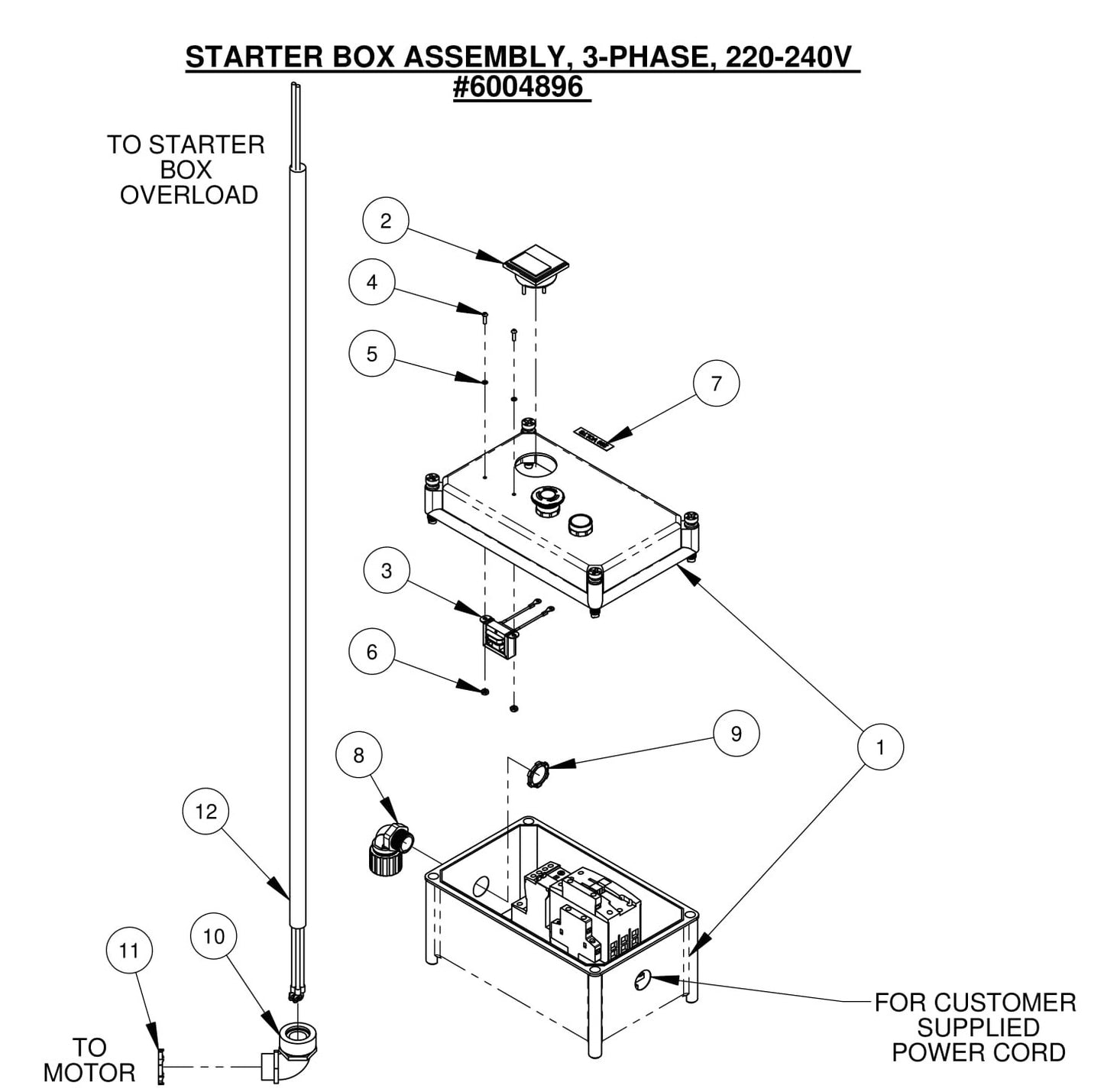 STARTER BOX ASSEMBLY, 3-PHASE, 220-240V
#6004896

TO STARTER BOX OVERLOAD

2

4

5

7

3

6

9

8

1

12

10

11

TO MOTOR

FOR CUSTOMER SUPPLIED POWER CORD