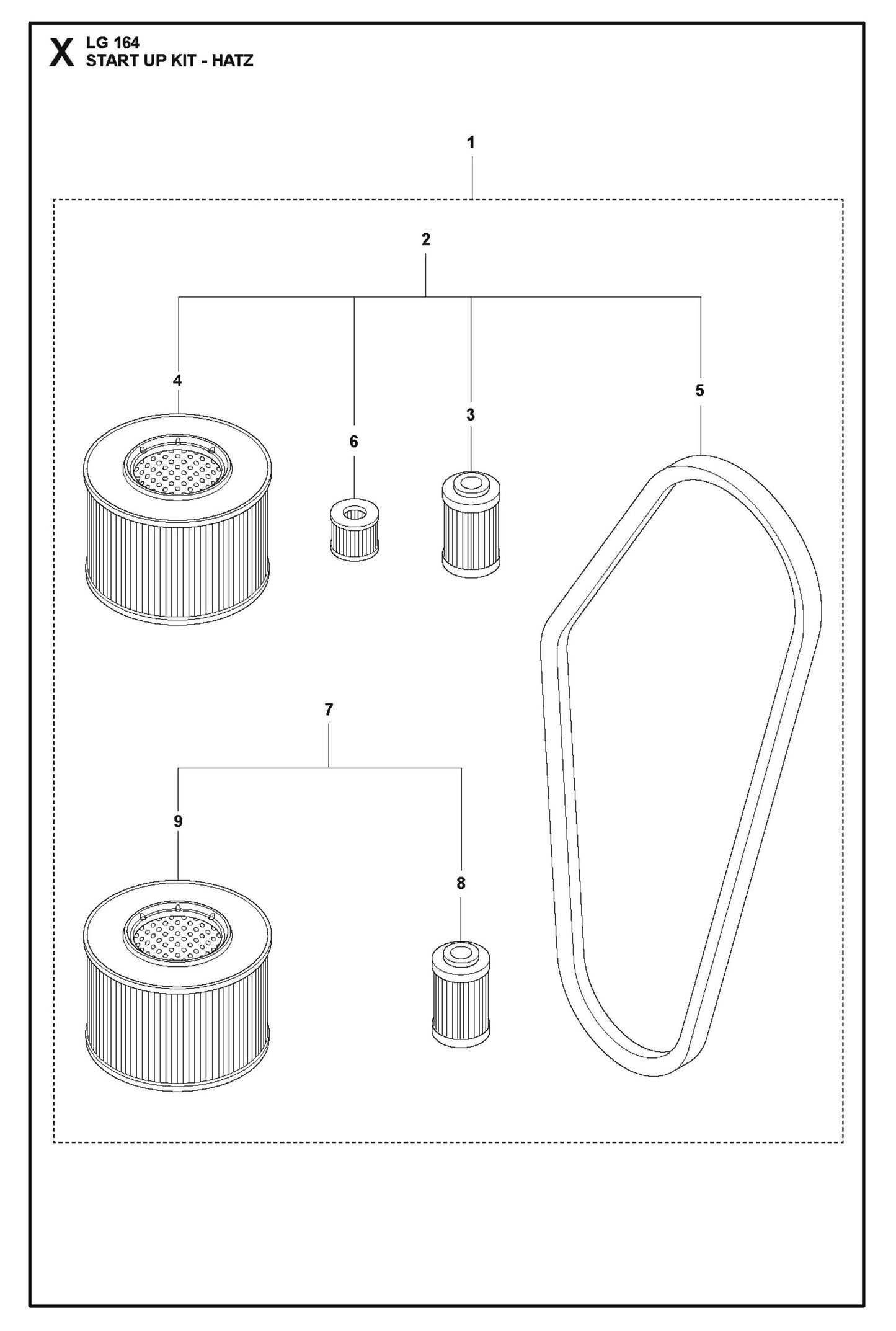 X LG 164
START UP KIT - HATZ

1

2

4

6

3

5

7

9

8