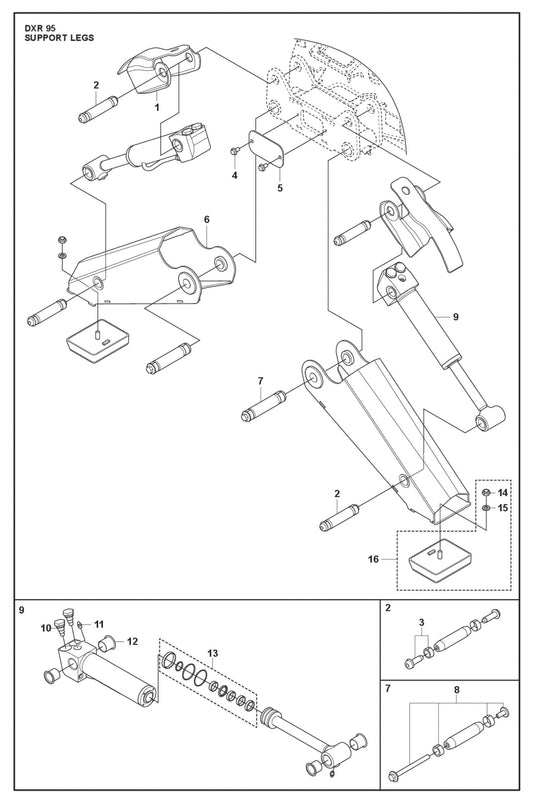 DXR 95
SUPPORT LEGS

2
1
4
5
6
9
7
2
14
15
16

9
10
11
12
13

2
3

7
8