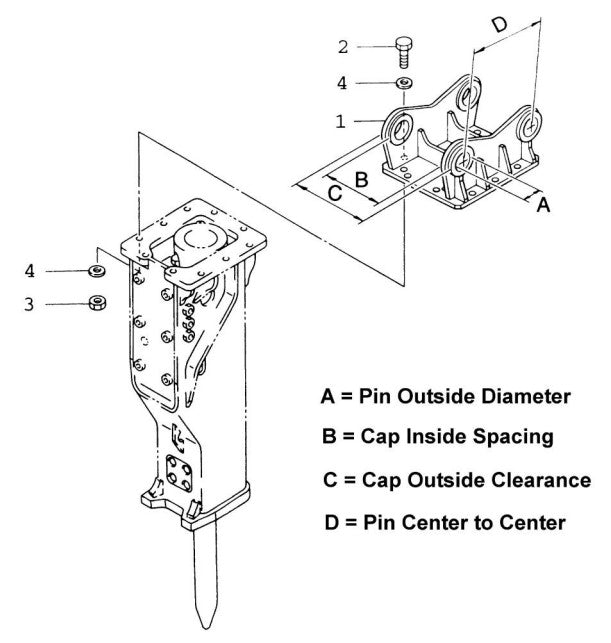 D
2
4
1
B
C
A
4
3
A = Pin Outside Diameter
B = Cap Inside Spacing
C = Cap Outside Clearance
D = Pin Center to Center