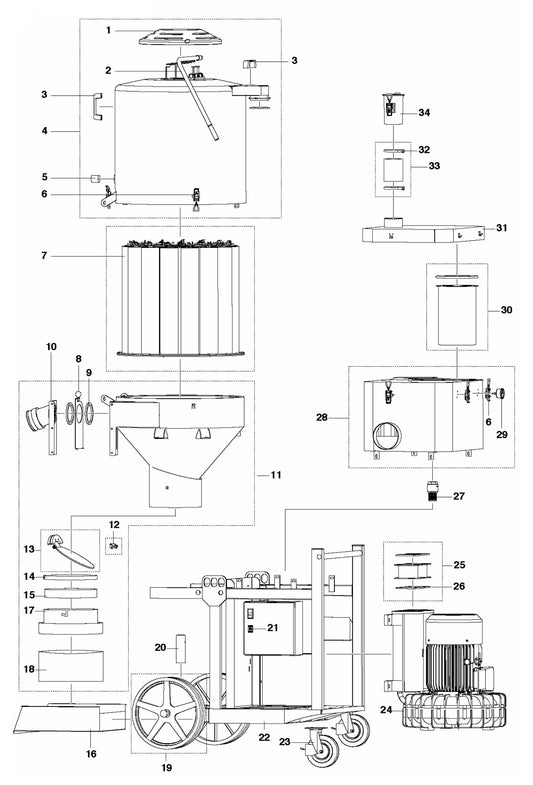 1
2
3
3
4
5
6
7
10
8
9
11
12
13
14
15
17
18
16
19
20
21
22
23
24
25
26
27
28
6
29
30
31
32
33
34