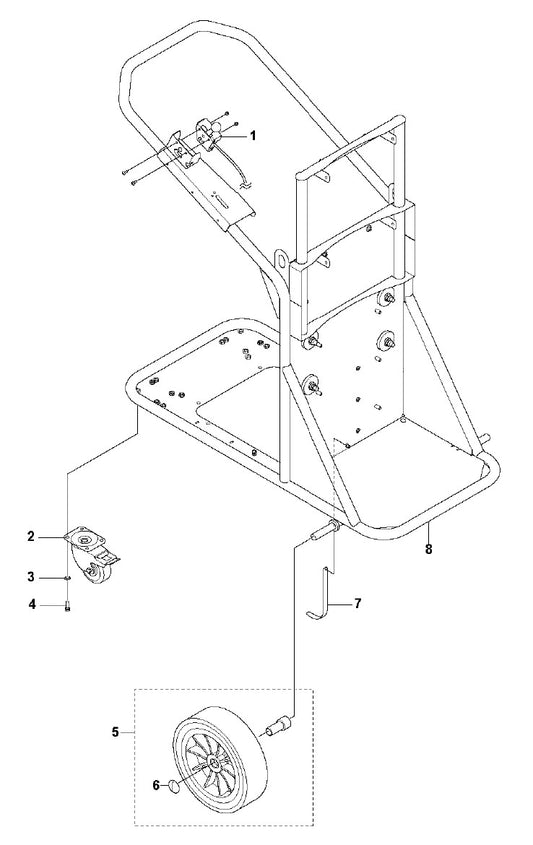 1
2
3
4
8
7
5
6