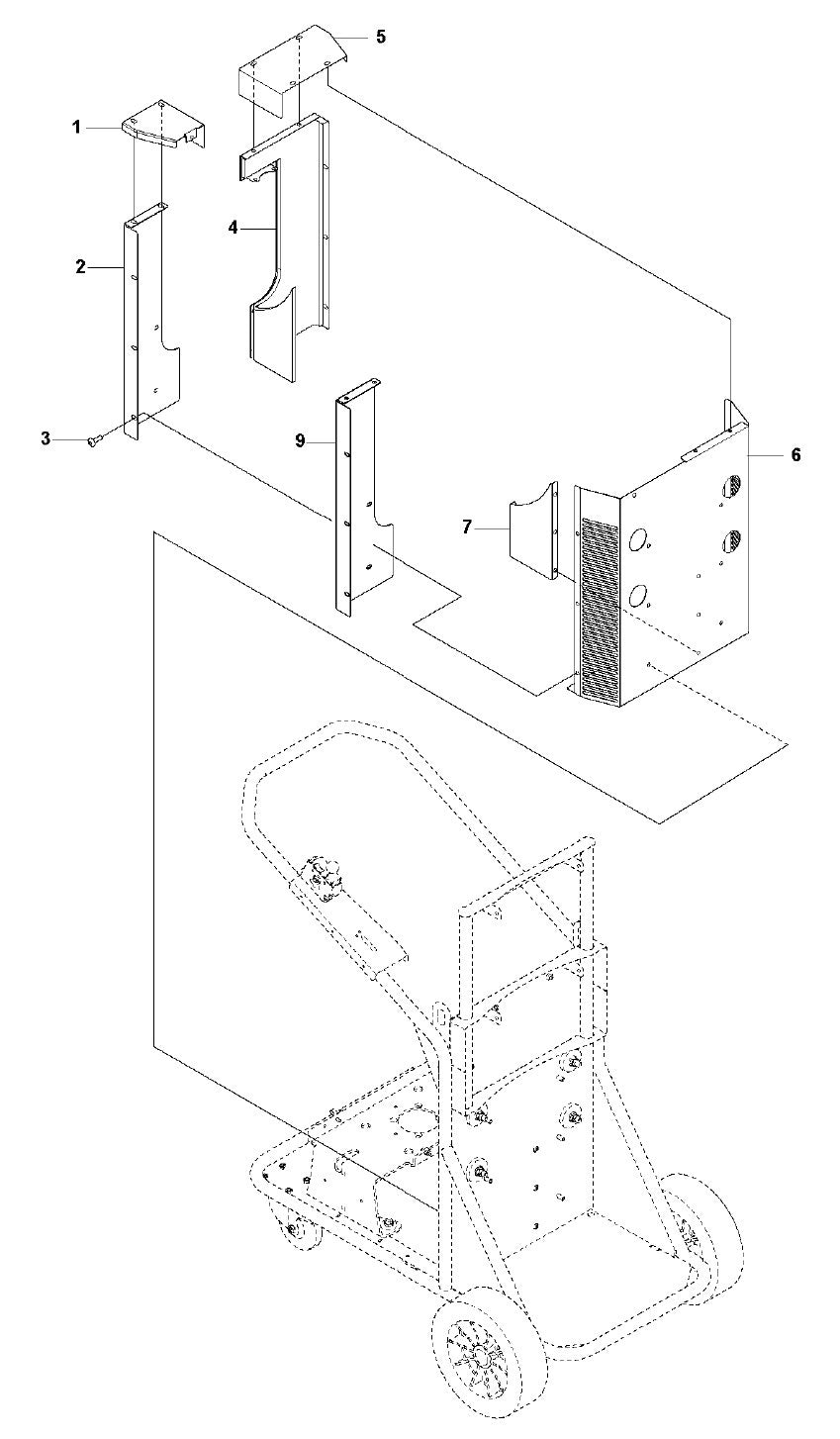 5
1
4
2
3
9
6
7