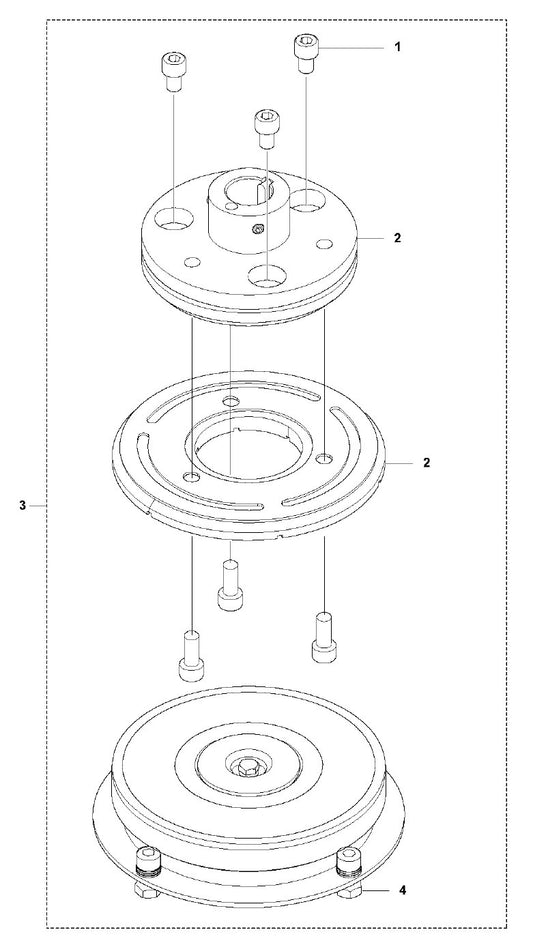 1
2
2
3
4