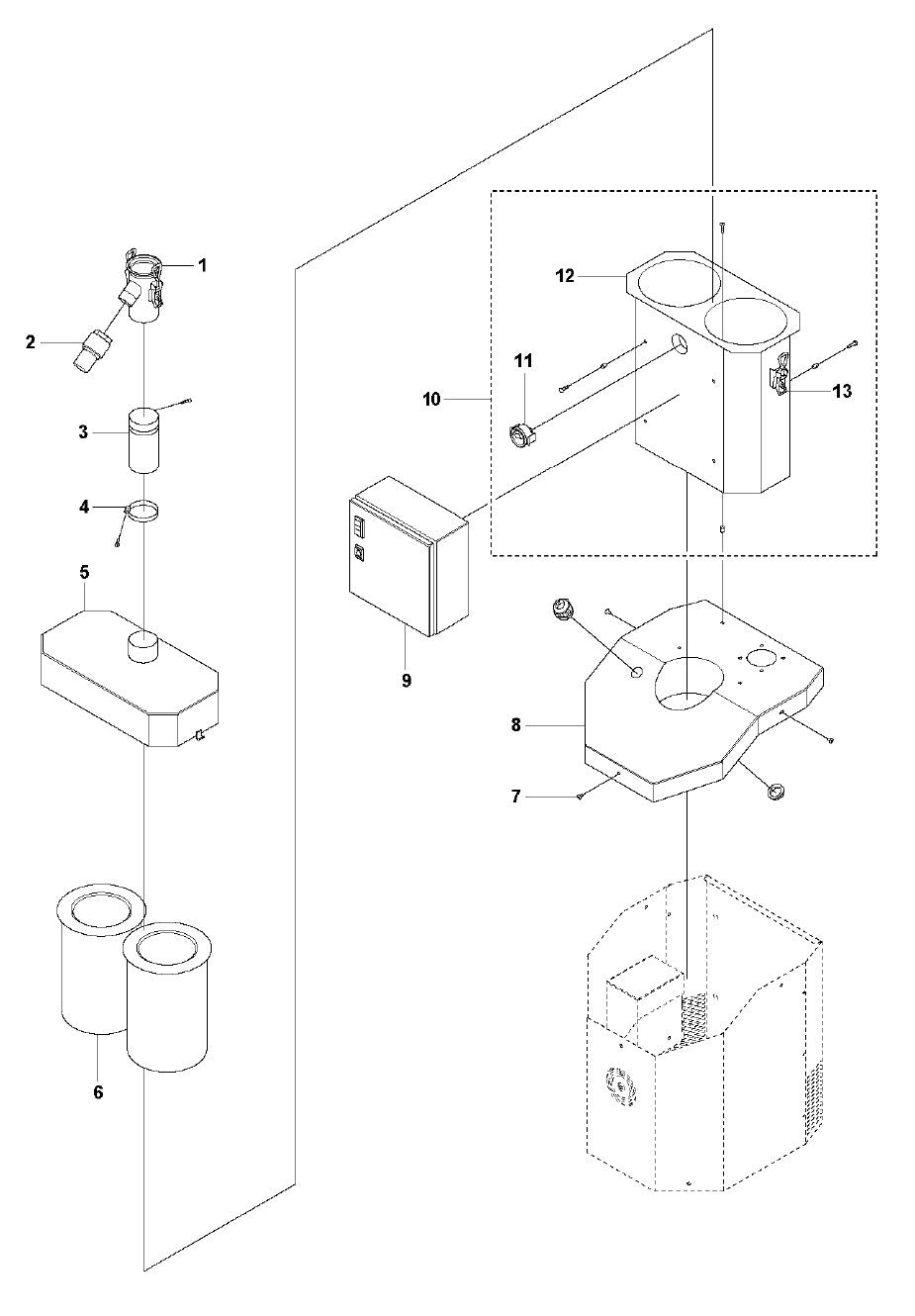 1
2
3
4
5
6
12
11
10
13
9
8
7