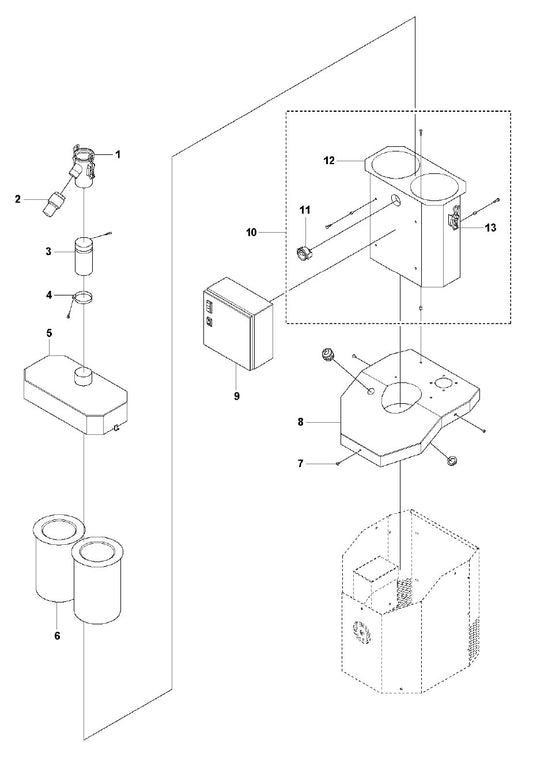 1
2
3
4
5
6
12
11
10
13
9
8
7