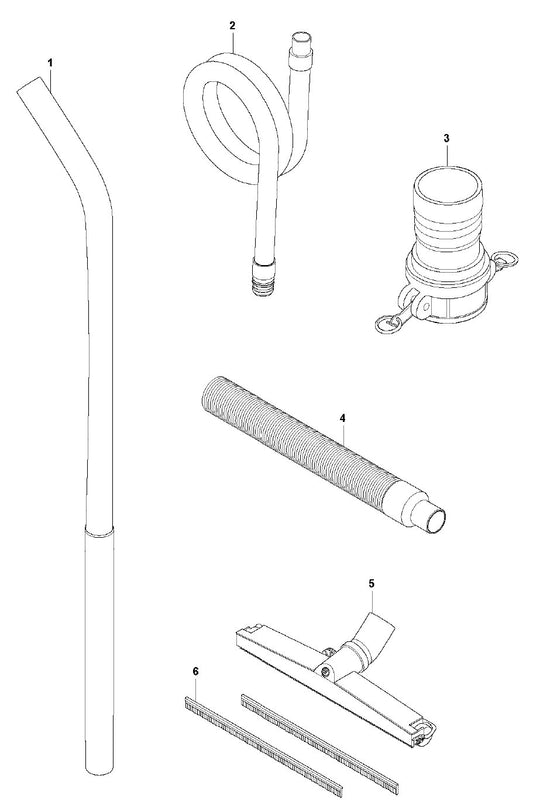 1
2
3
4
5
6