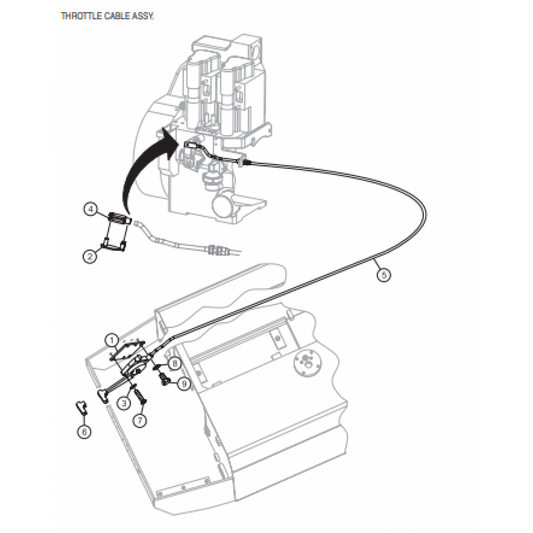 THROTTLE CABLE ASSY.

4

2

5

1

8

9

3

7

6