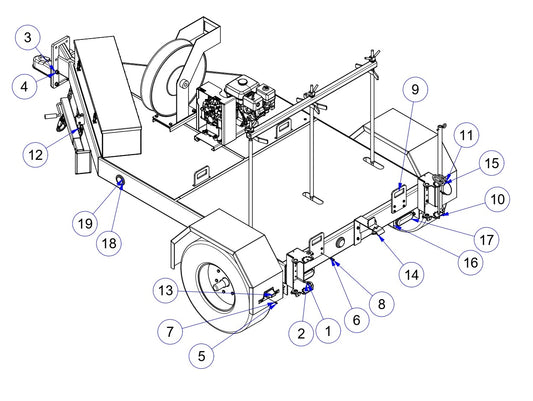 3
4
12
19
18
13
7
5
2
1
6
8
14
16
17
10
15
11
9