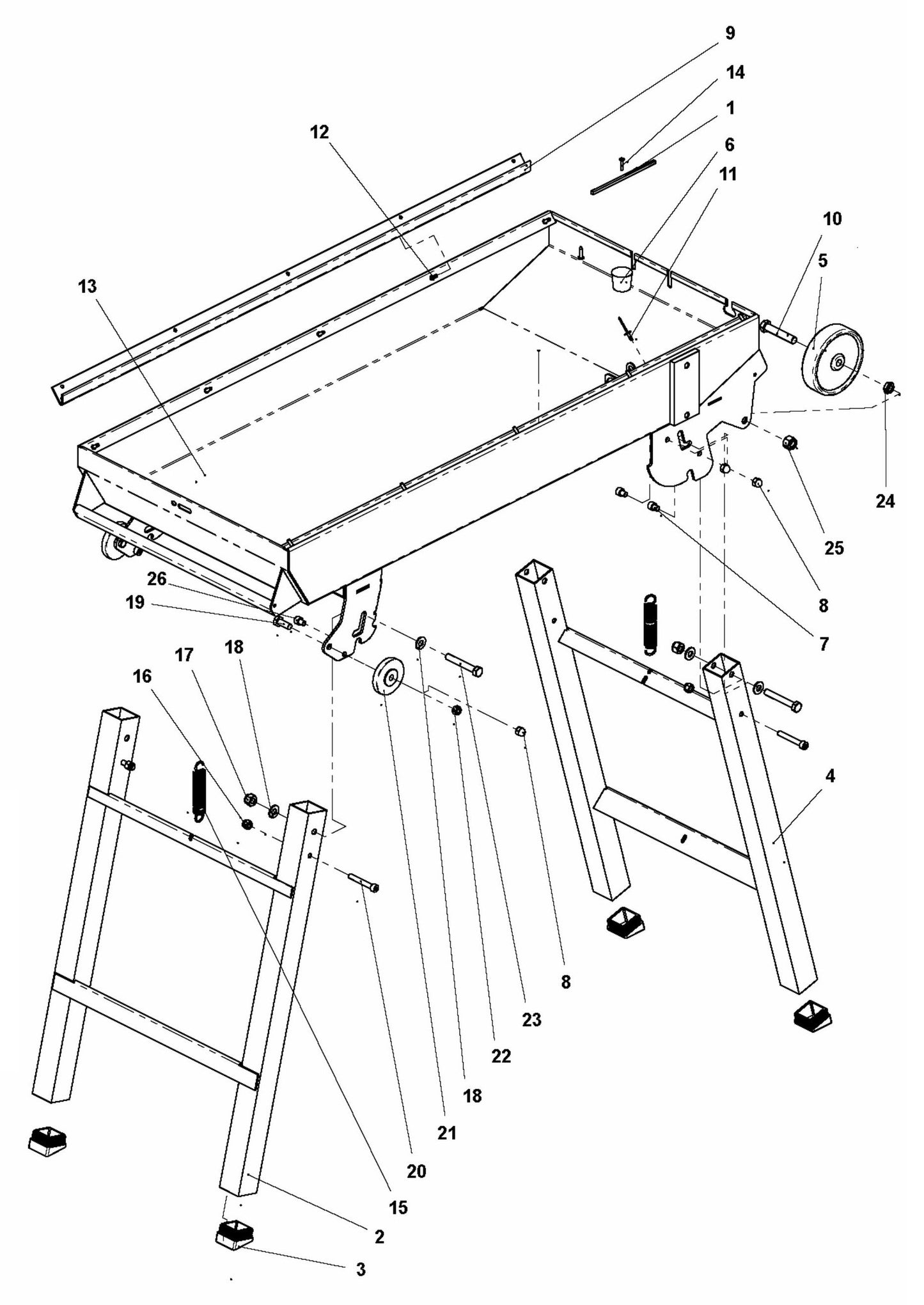 9
14
1
12
6
11
10
5
13
24
25
8
7
26
19
17
18
16
4
8
23
22
18
21
20
15
2
3