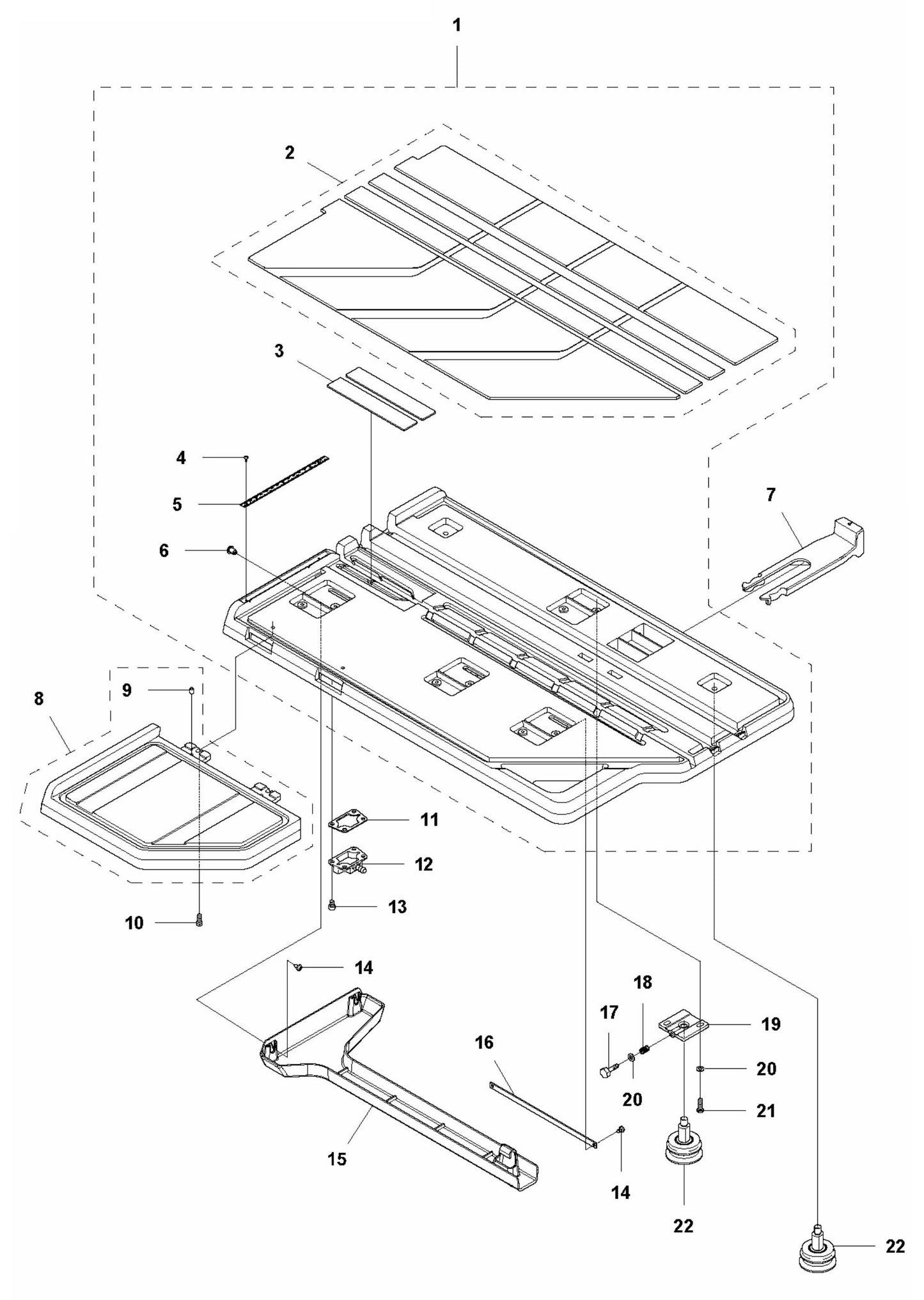 1
2
3
4
5
6
7
8
9
10
11
12
13
14
15
16
17
18
19
20
20
21
14
22
22