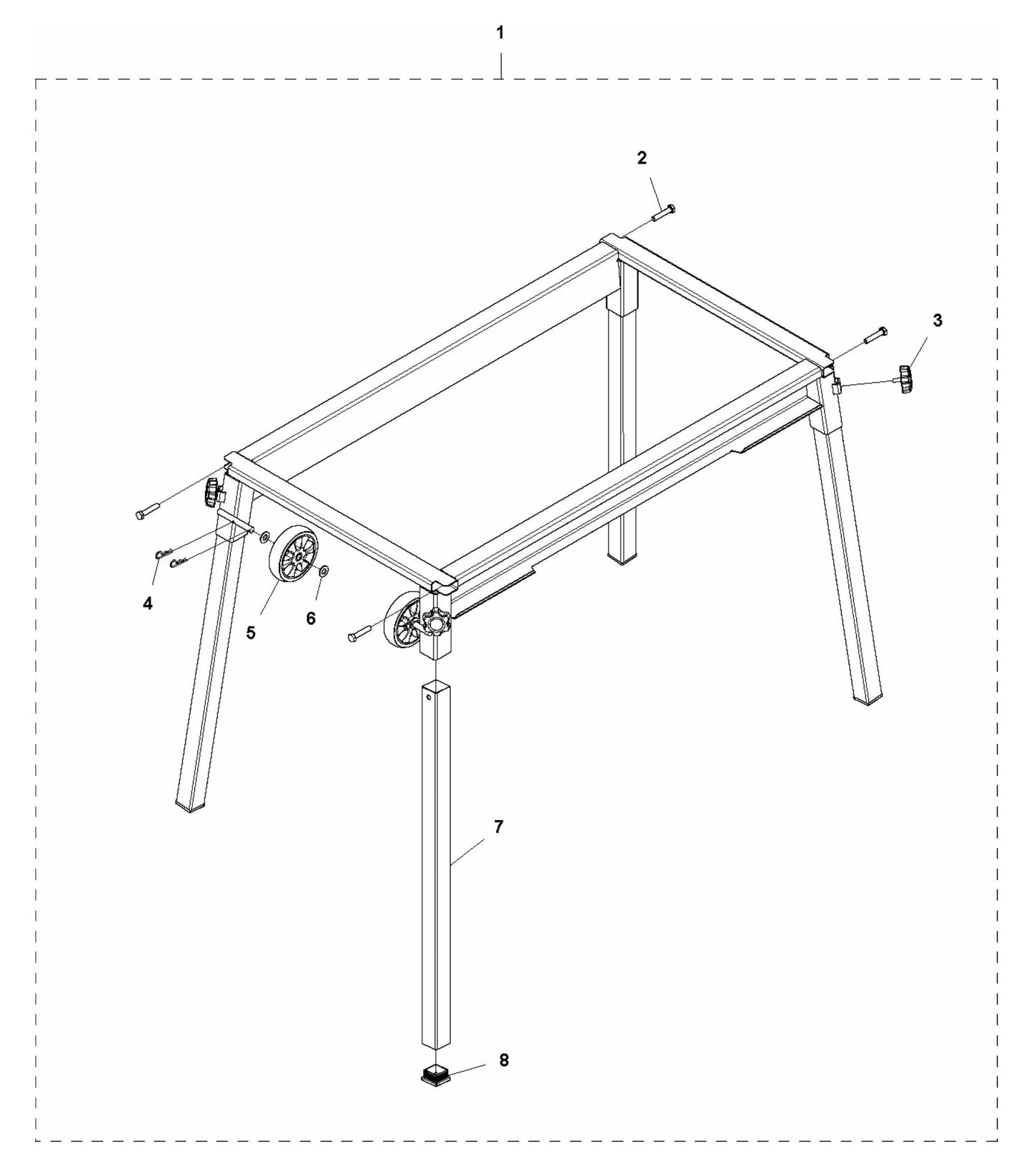 1
2
3
4
5
6
7
8