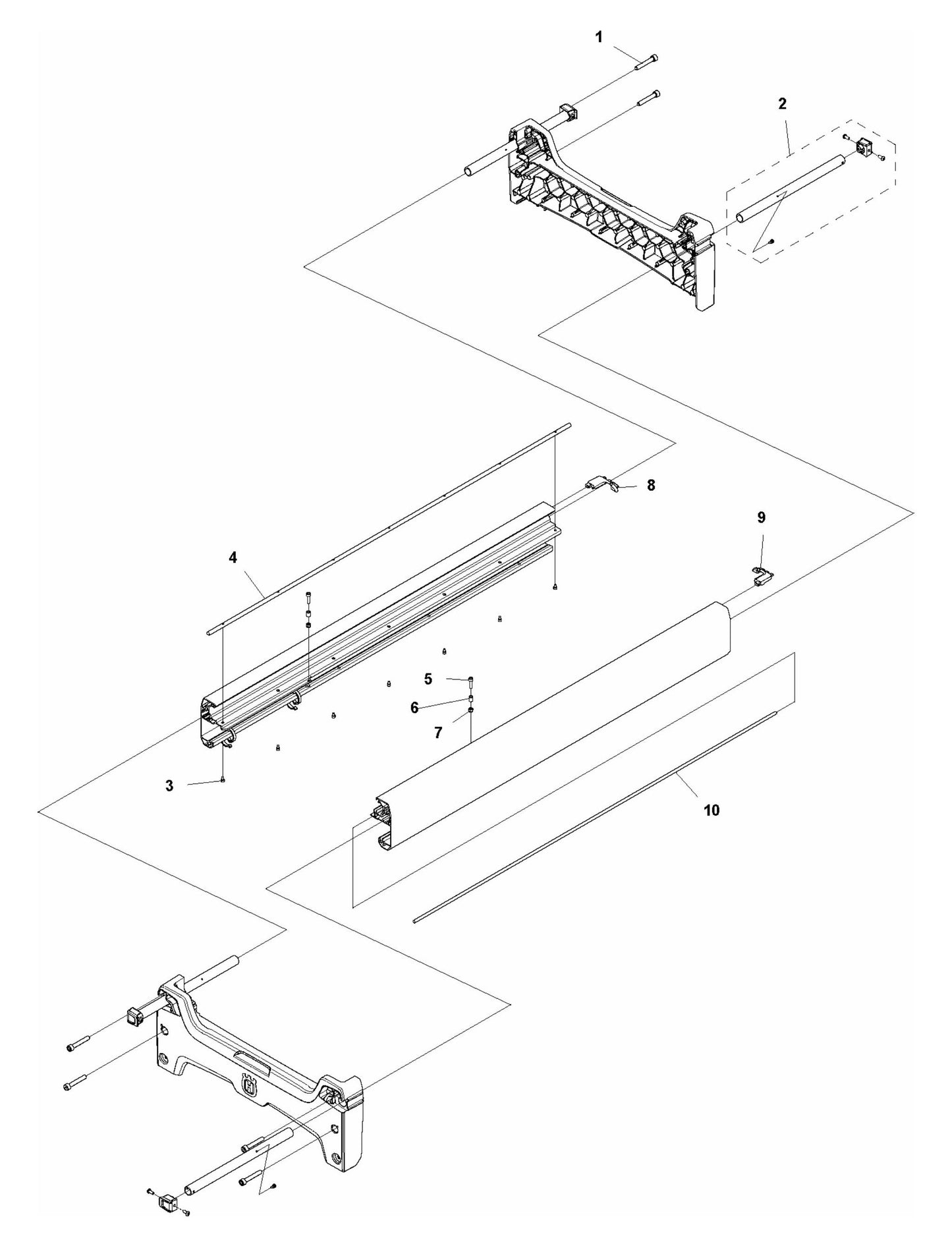 1
2
8
9
4
5
6
7
3
10