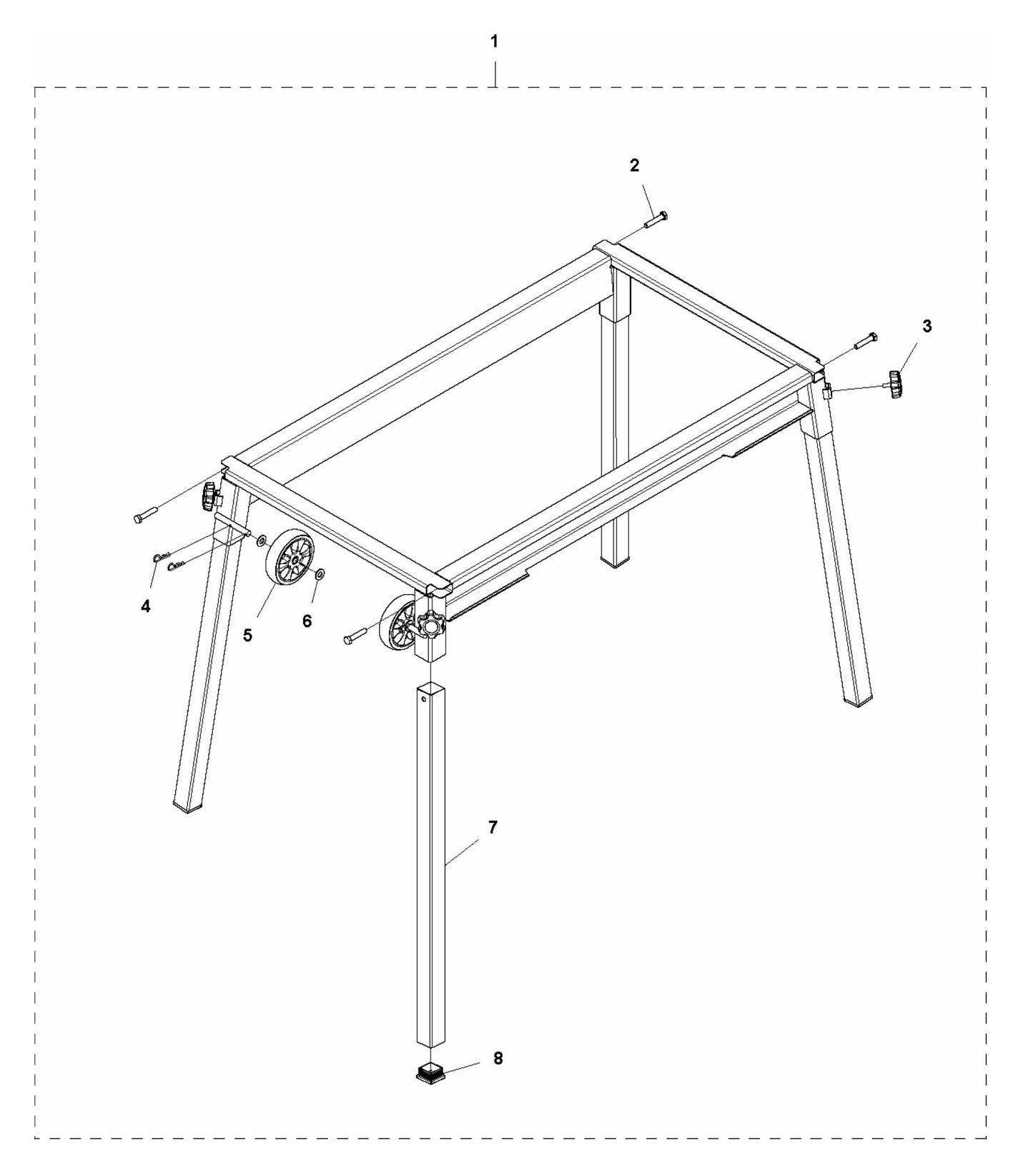 1

2

3

4

5

6

7

8