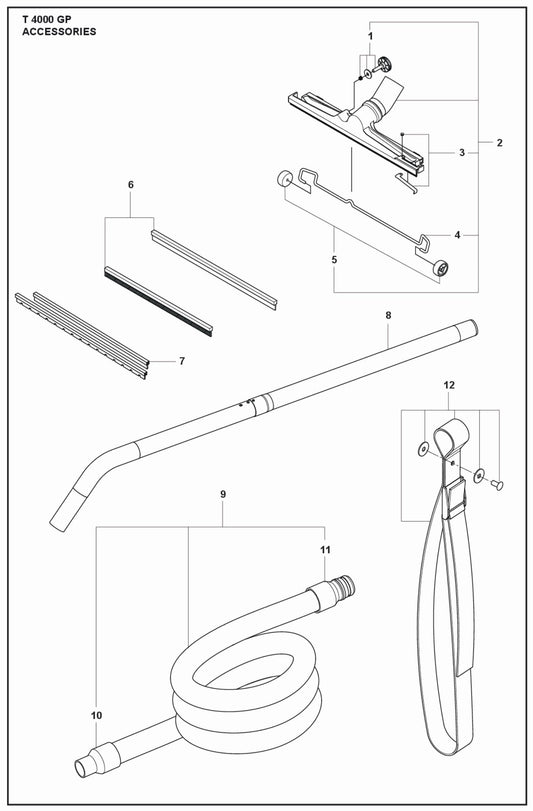 T 4000 GP
ACCESSORIES

1
2
3
4
5
6
7
8
12
9
11
10